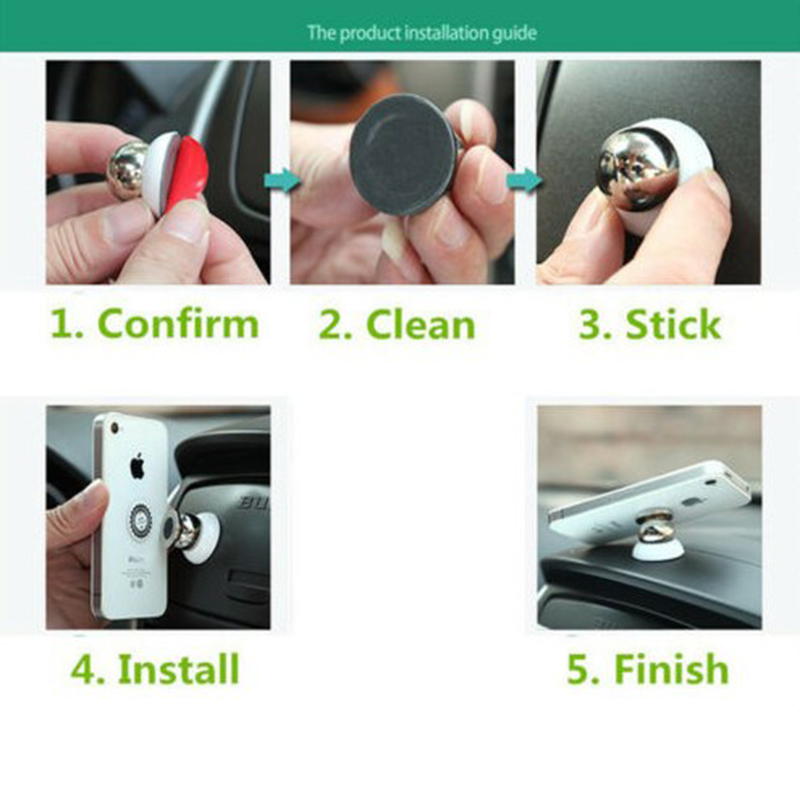 The product installation guide

1. Confirm

2. Clean

3. Stick

4. Install

5. Finish