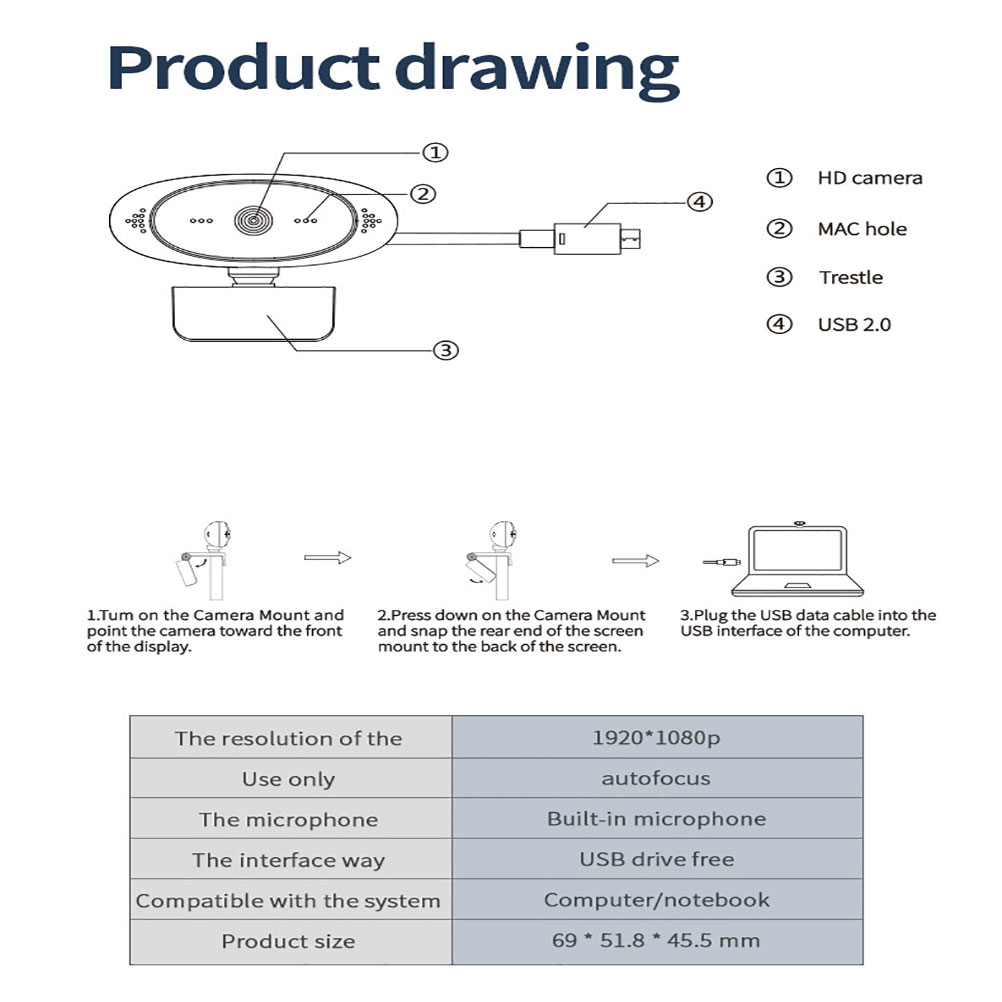 Product drawing

①

②

④

③

① HD camera

② MAC hole

③ Trestle

④ USB 2.0

1.Tum on the Camera Mount and point the camera toward the front of the display.

2.Press down on the Camera Mount and snap the rear end of the screen mount to the back of the screen.

3.Plug the USB data cable into the USB interface of the computer.

| The resolution of the | 1920*1080p |
|---|---|
| Use only | autofocus |
| The microphone | Built-in microphone |
| The interface way | USB drive free |
| Compatible with the system | Computer/notebook |
| Product size | 69 * 51.8 * 45.5 mm |