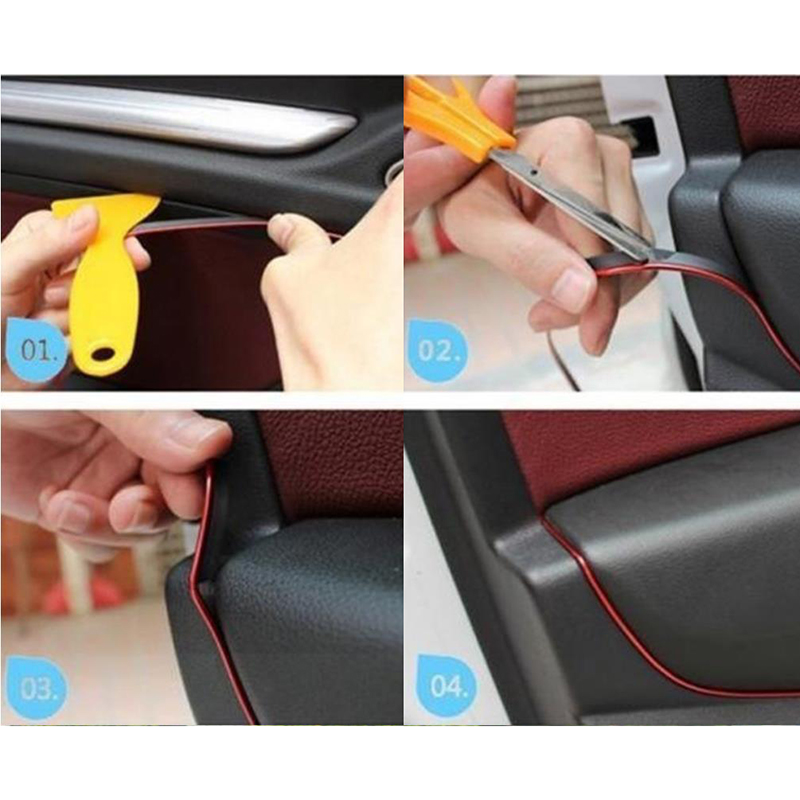 01.

02.

03.

04.