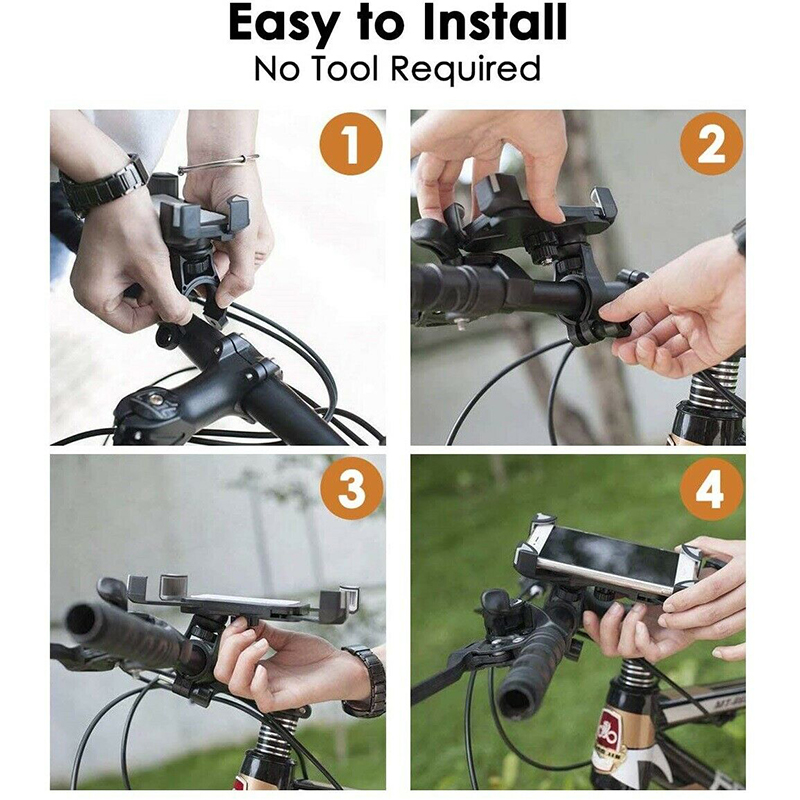 Easy to Install
No Tool Required

1

2

3

4