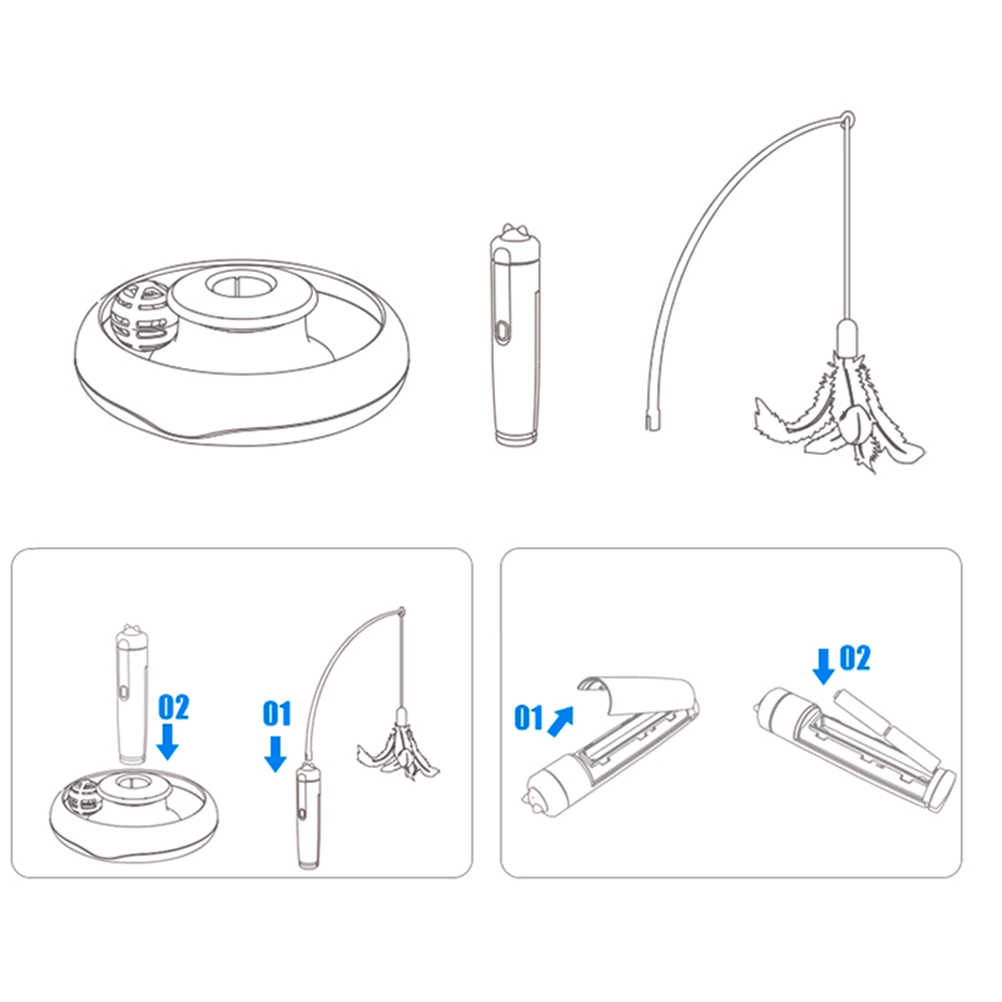 02

01

01

02