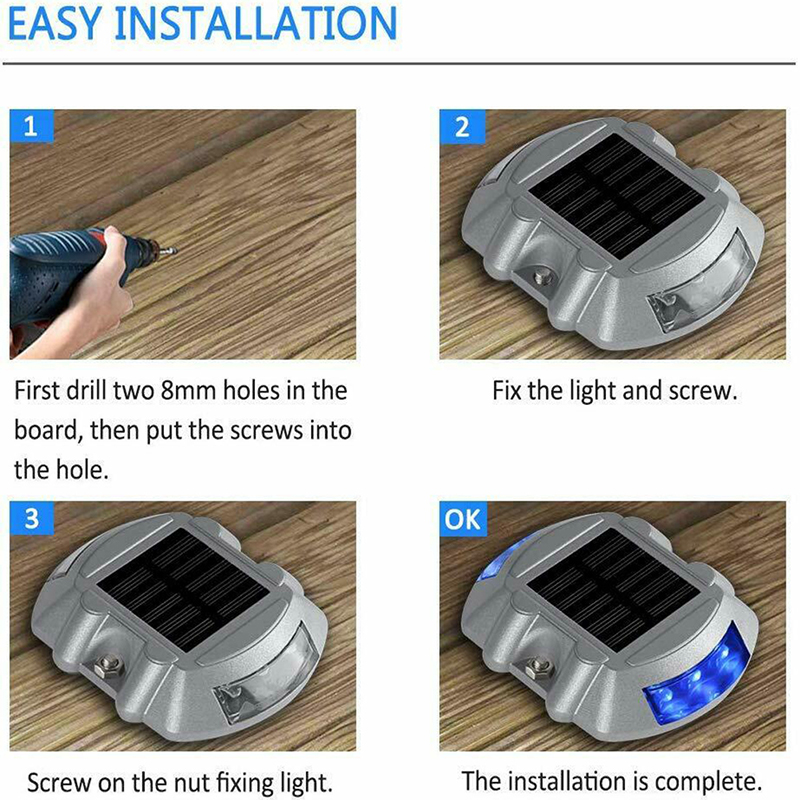 EASY INSTALLATION

1

First drill two 8mm holes in the board, then put the screws into the hole.

2

Fix the light and screw.

3

Screw on the nut fixing light.

OK

The installation is complete.