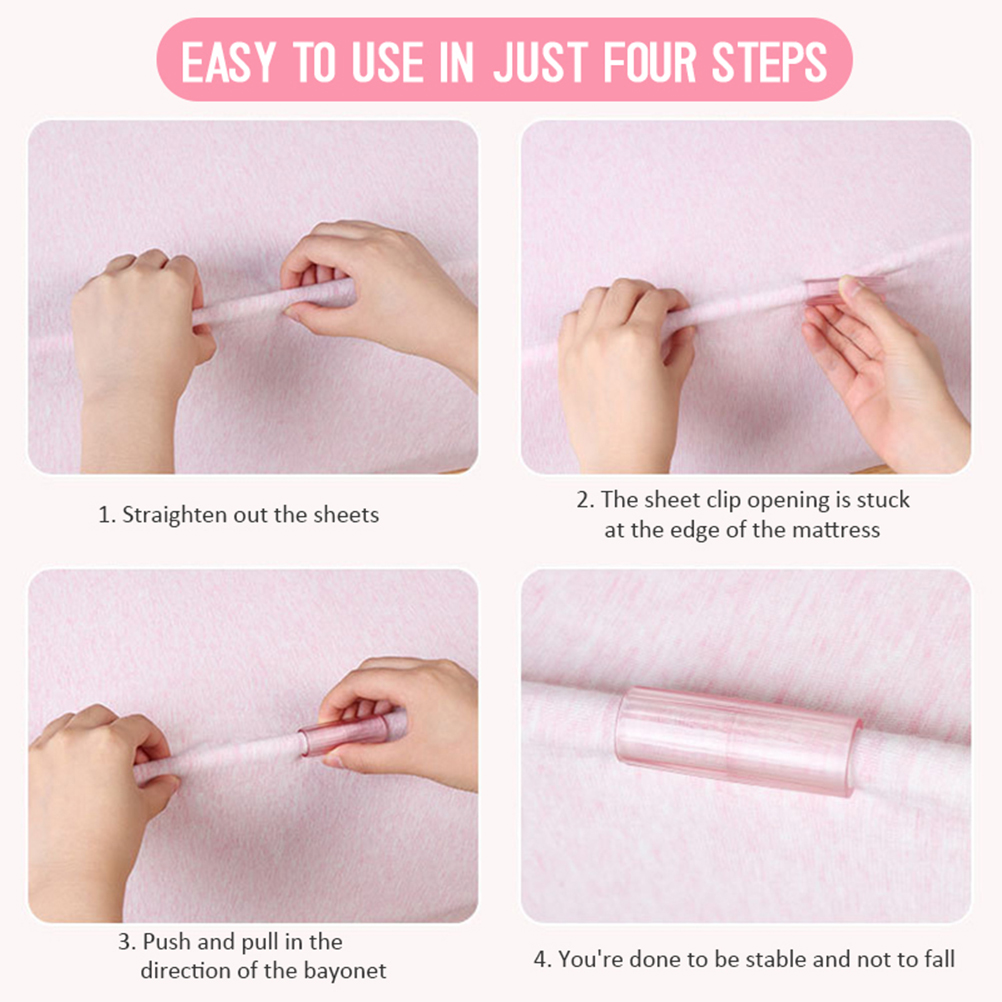 EASY TO USE IN JUST FOUR STEPS

1. Straighten out the sheets

2. The sheet clip opening is stuck at the edge of the mattress

3. Push and pull in the direction of the bayonet

4. You're done to be stable and not to fall