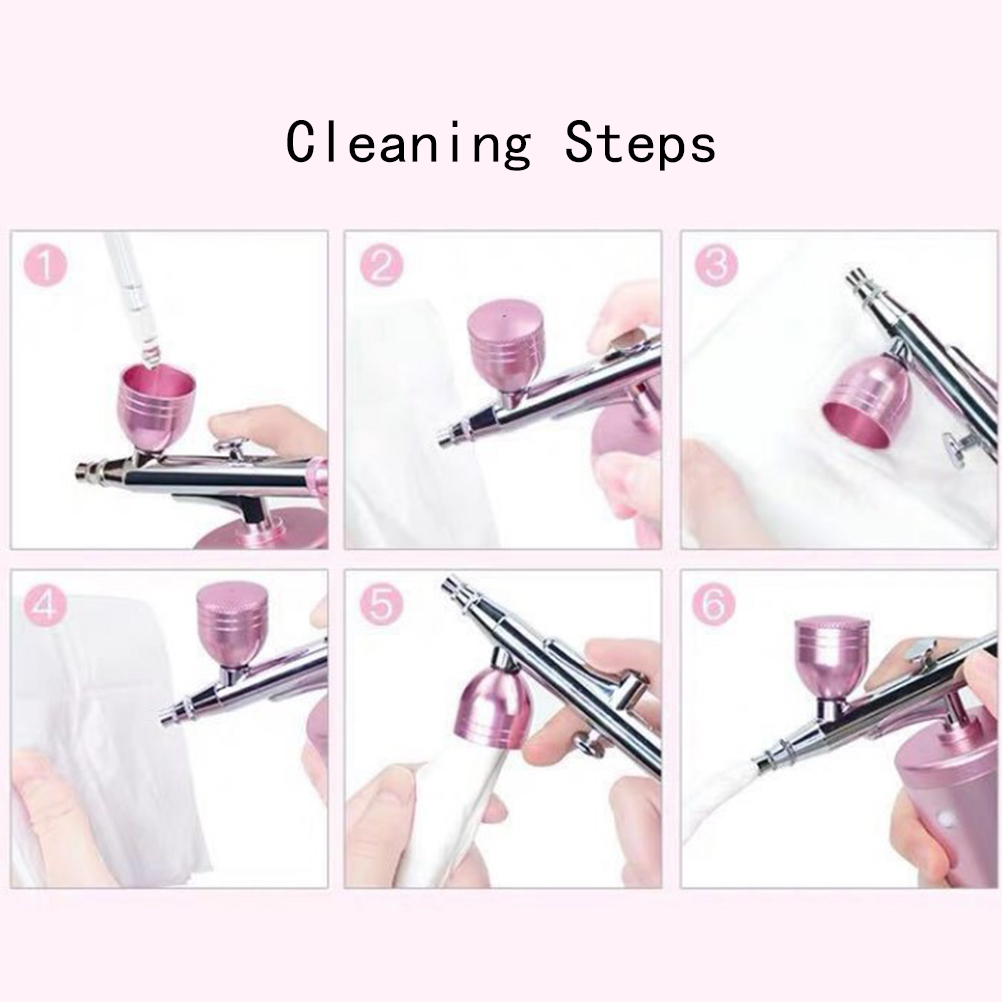 Cleaning Steps

1

2

3

4

5

6