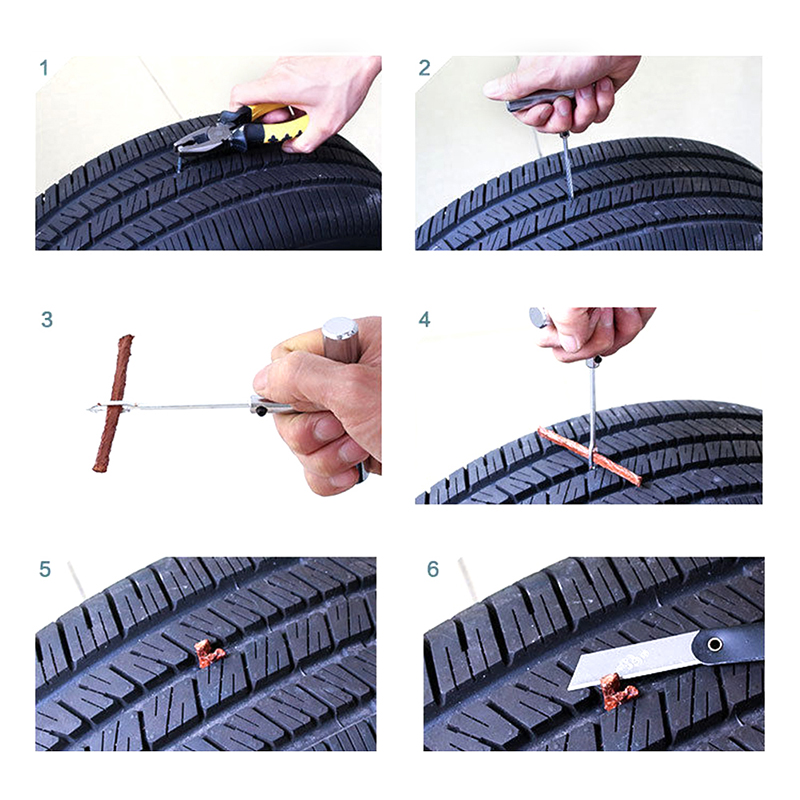 1

2

3

4

5

6