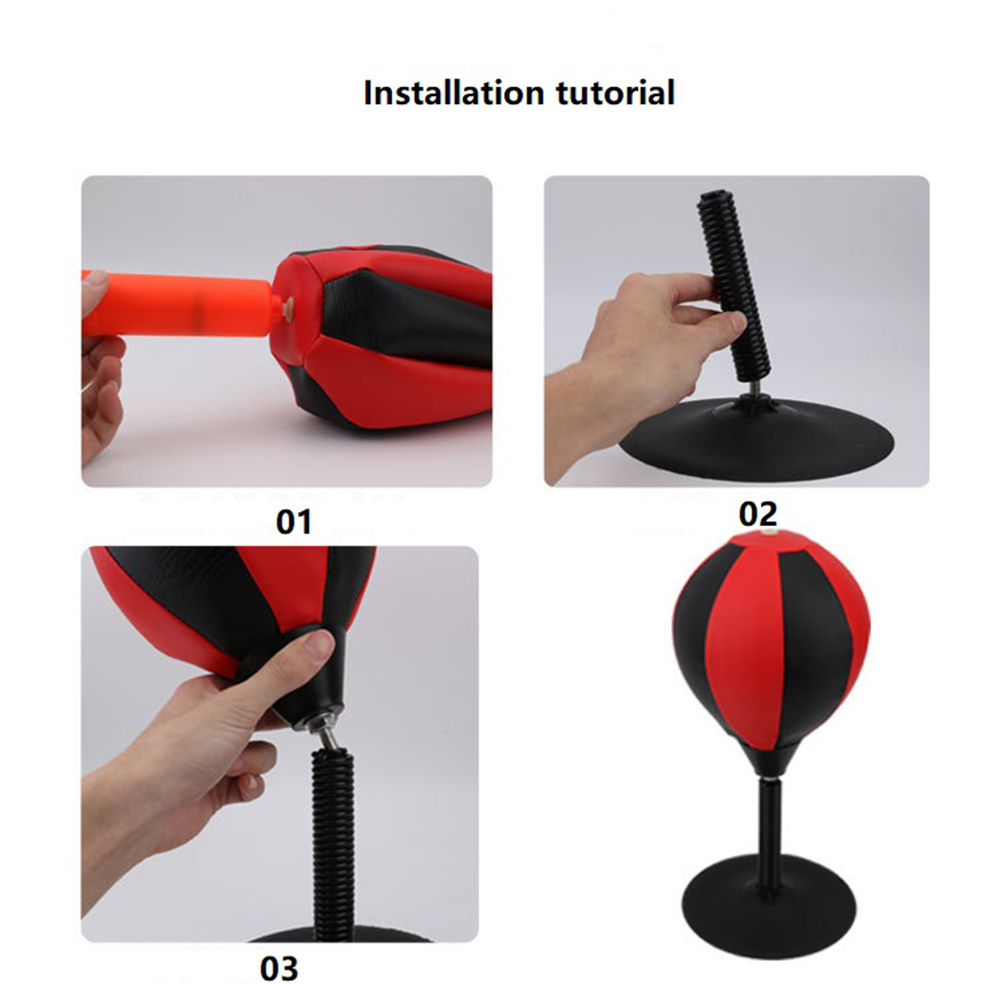 Installation tutorial

01

02

03