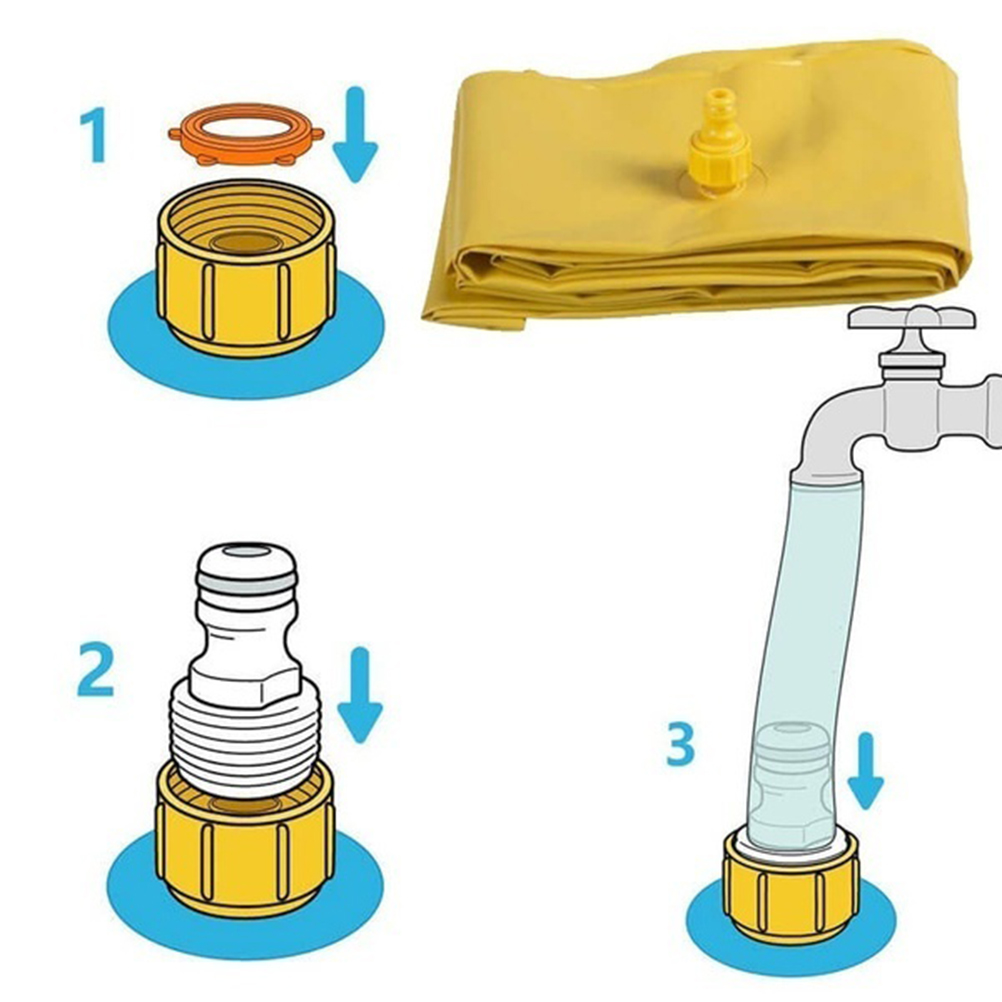 1

2

3