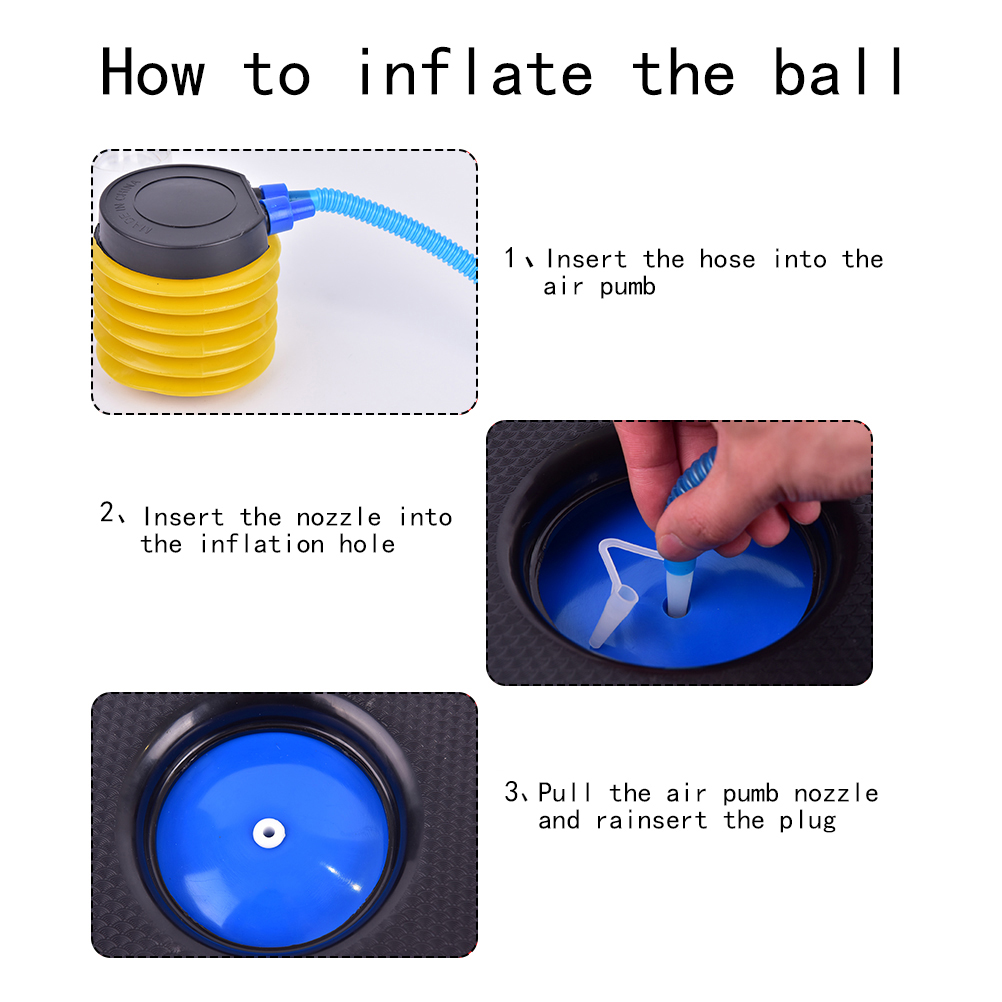 How to inflate the ball

1、Insert the hose into the air pumb

2、Insert the nozzle into the inflation hole

3、Pull the air pumb nozzle and rainsert the plug