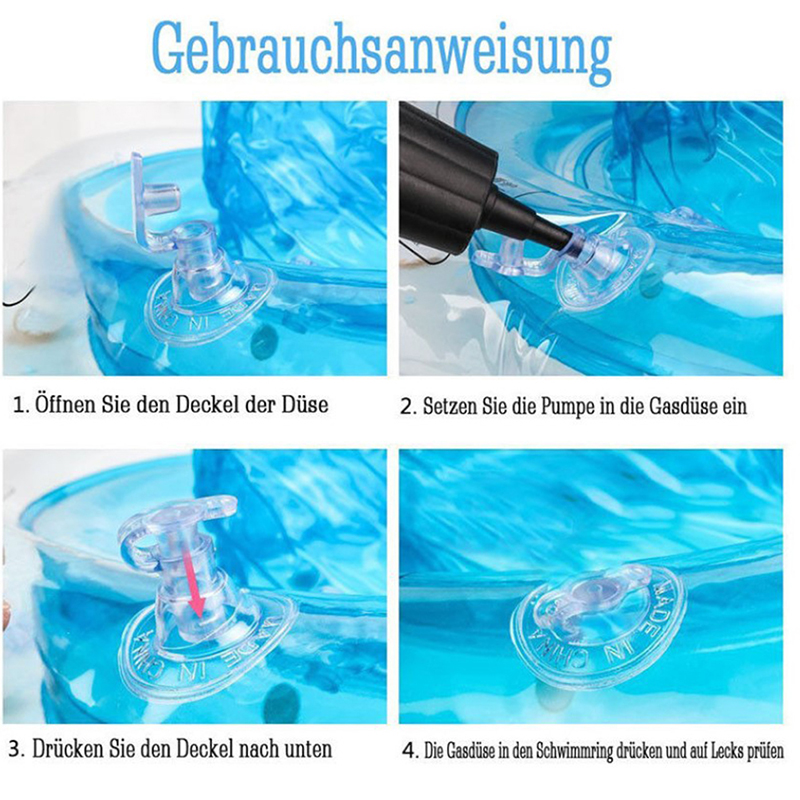 Gebrauchsanweisung

MADE IN CHINA

1. Öffnen Sie den Deckel der Düse

2. Setzen Sie die Pumpe in die Gasdüse ein

MADE IN CHINA

3. Drücken Sie den Deckel nach unten

MADE IN CHINA

4. Die Gasdüse in den Schwimmring drücken und auf Lecks prüfen