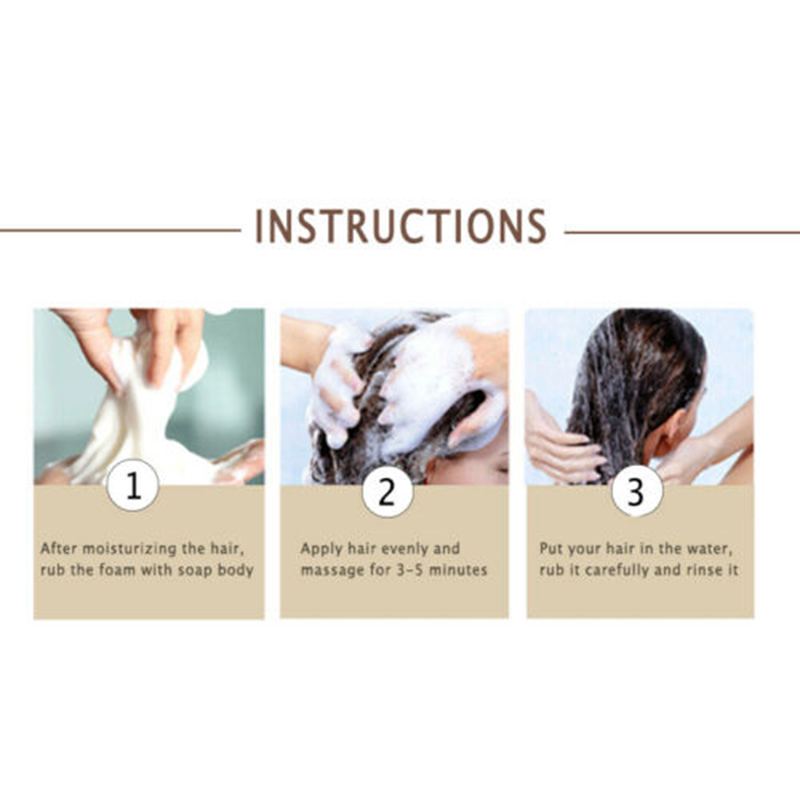 INSTRUCTIONS

1

After moisturizing the hair, rub the foam with soap body

2

Apply hair evenly and massage for 3-5 minutes

3

Put your hair in the water, rub it carefully and rinse it