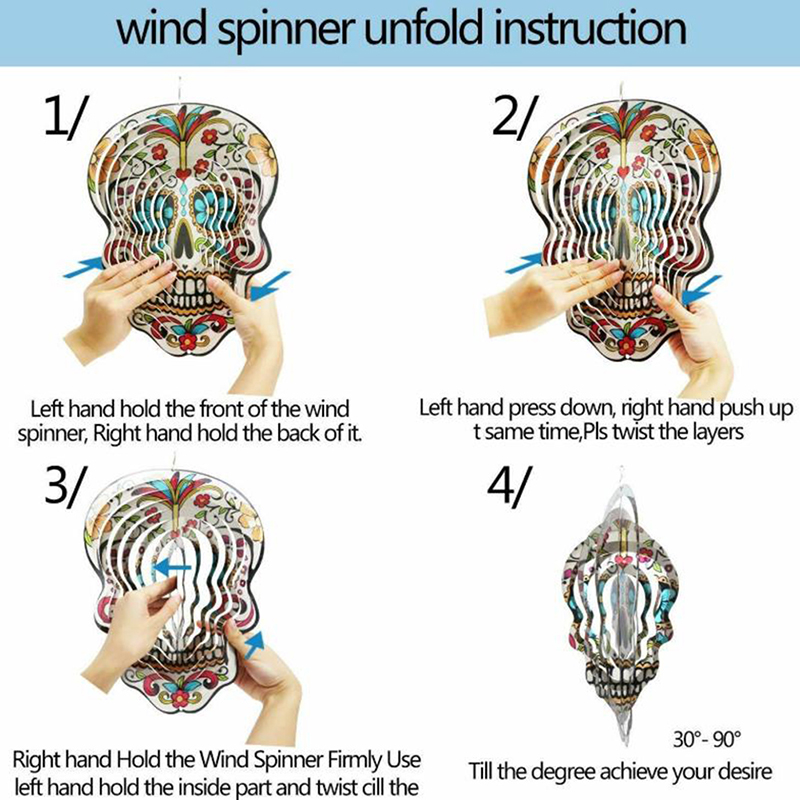 wind spinner unfold instruction

1/

Left hand hold the front of the wind spinner, Right hand hold the back of it.

2/

Left hand press down, right hand push up t same time,Pls twist the layers

3/

Right hand Hold the Wind Spinner Firmly Use left hand hold the inside part and twist cill the

4/

30°- 90°

Till the degree achieve your desire