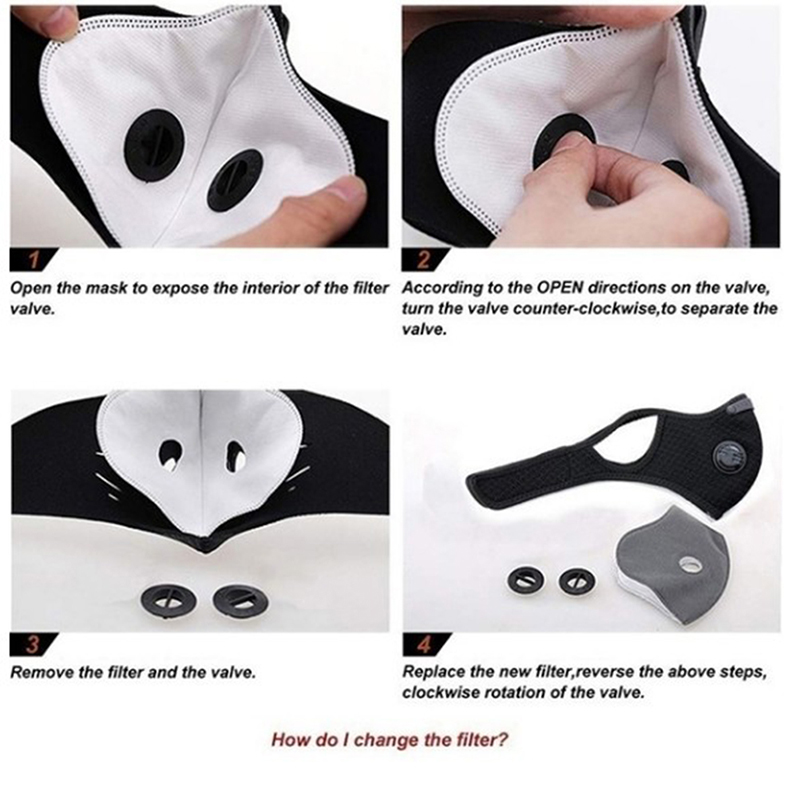 1

Open the mask to expose the interior of the filter valve.

2

According to the OPEN directions on the valve, turn the valve counter-clockwise,to separate the valve.

3

Remove the filter and the valve.

4

Replace the new filter,reverse the above steps, clockwise rotation of the valve.

How do I change the filter?