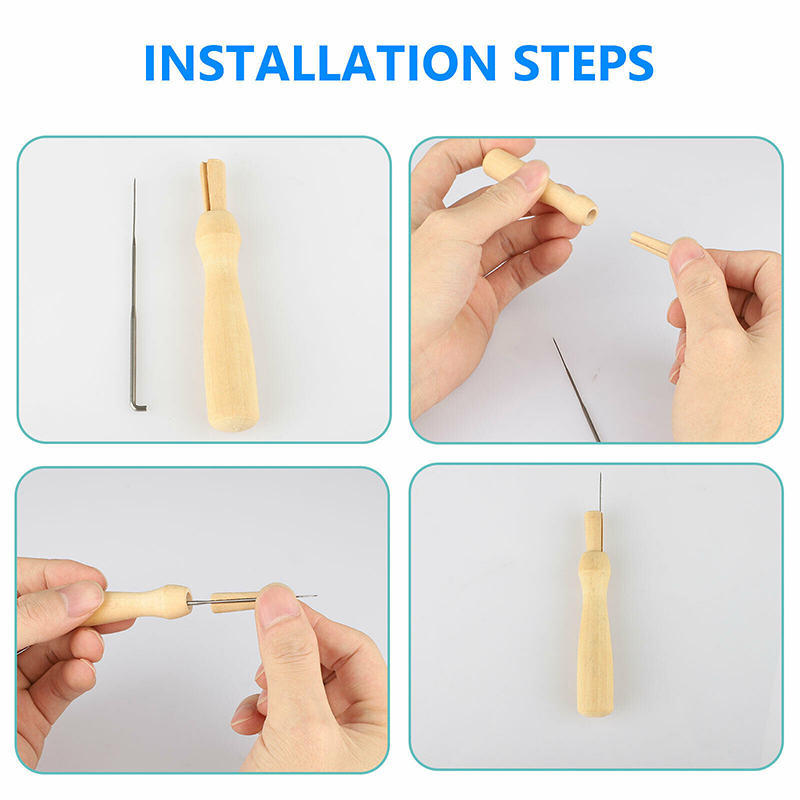 INSTALLATION STEPS