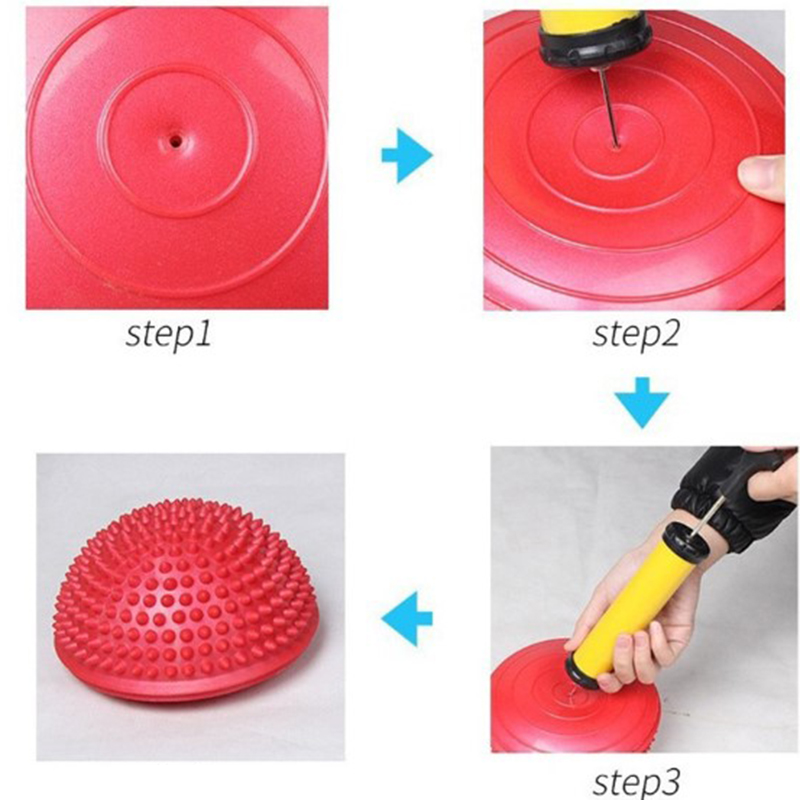 step1

step2

step3