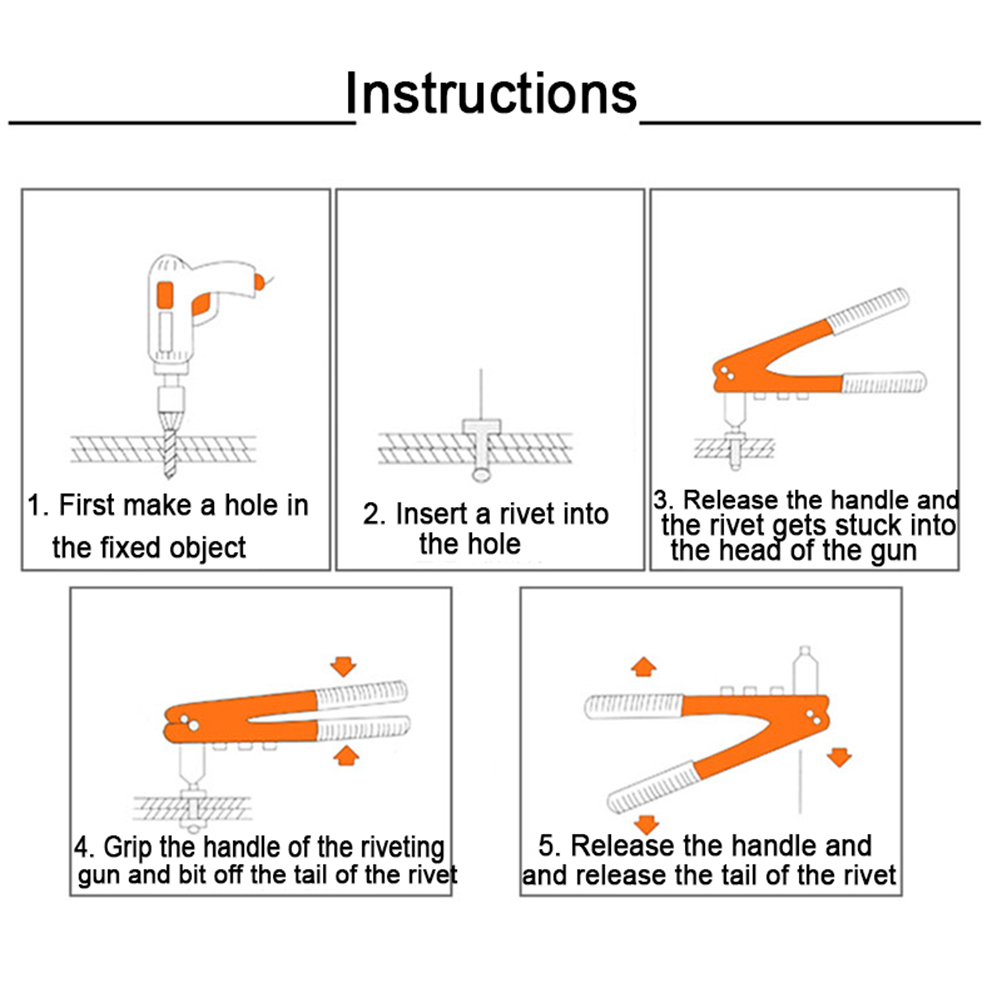 Instructions

1. First make a hole in the fixed object

2. Insert a rivet into the hole

3. Release the handle and the rivet gets stuck into the head of the gun

4. Grip the handle of the riveting gun and bit off the tail of the rivet

5. Release the handle and and release the tail of the rivet