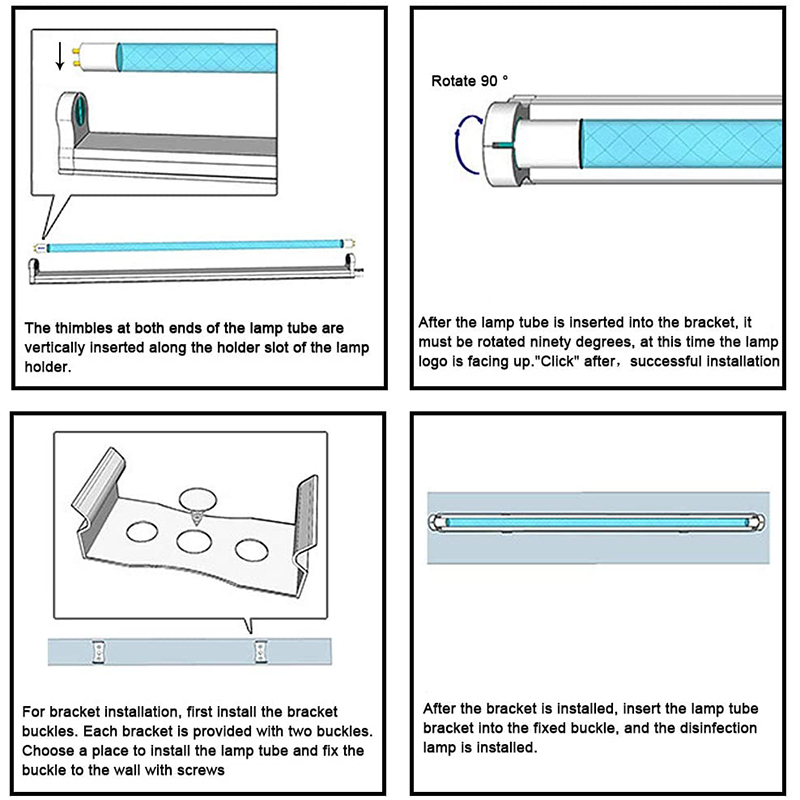 The thimbles at both ends of the lamp tube are vertically inserted along the holder slot of the lamp holder.

Rotate 90 °

After the lamp tube is inserted into the bracket, it must be rotated ninety degrees, at this time the lamp logo is facing up."Click" after, successful installation

For bracket installation, first install the bracket buckles. Each bracket is provided with two buckles. Choose a place to install the lamp tube and fix the buckle to the wall with screws

After the bracket is installed, insert the lamp tube bracket into the fixed buckle, and the disinfection lamp is installed.