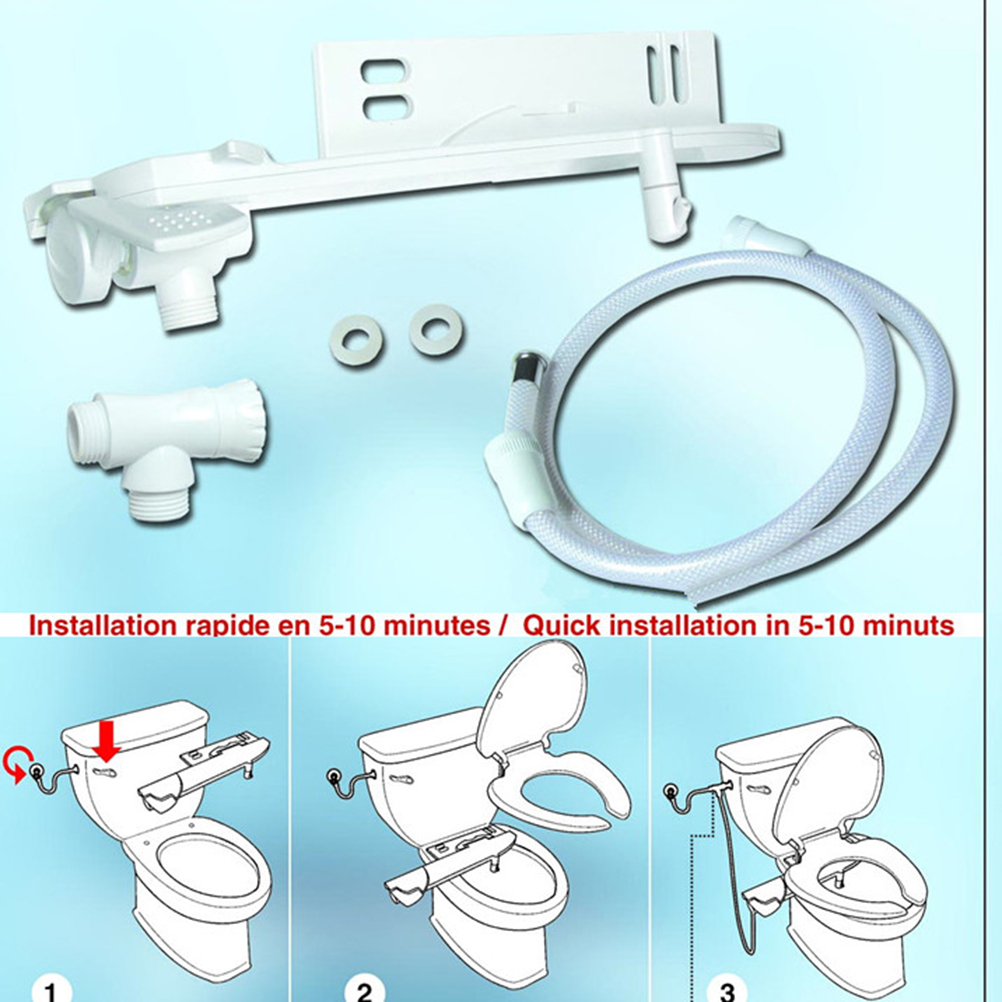 Installation rapide en 5-10 minutes / Quick installation in 5-10 minuts

1

2

3