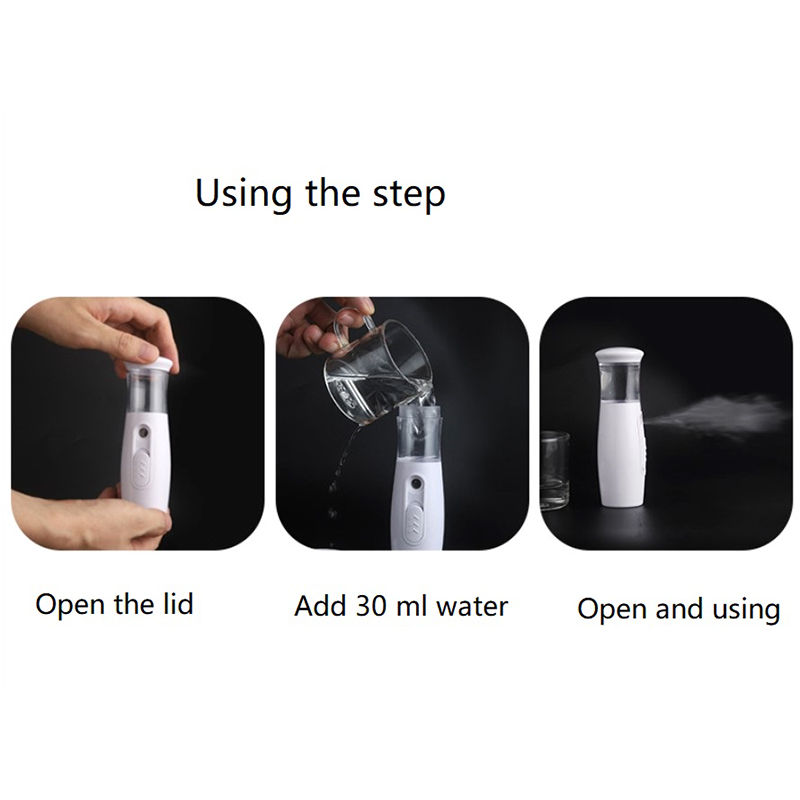 Using the step

Open the lid

Add 30 ml water

Open and using