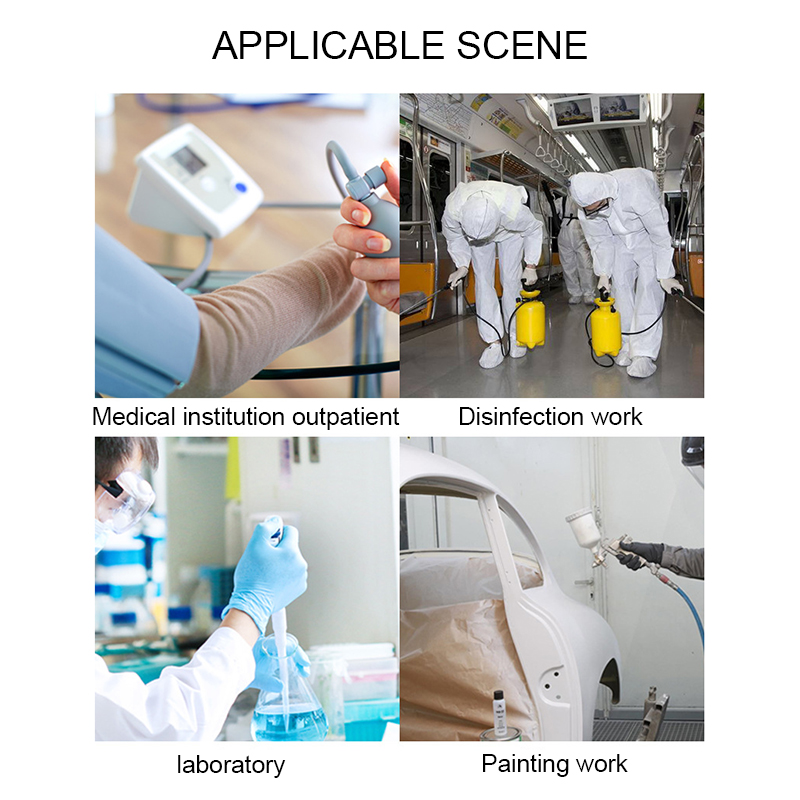 APPLICABLE SCENE

Medical institution outpatient

Disinfection work

laboratory

Painting work