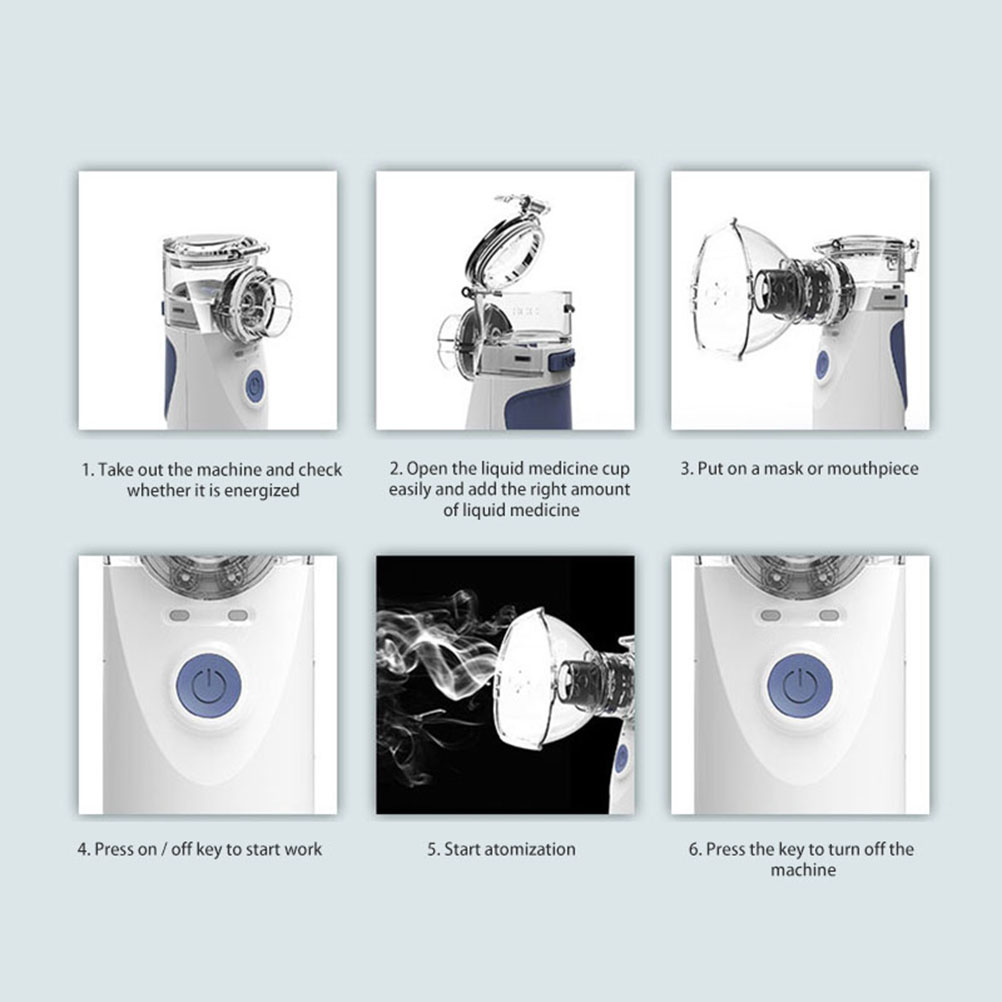 1. Take out the machine and check whether it is energized

2. Open the liquid medicine cup easily and add the right amount of liquid medicine

3. Put on a mask or mouthpiece

4. Press on / off key to start work

5. Start atomization

6. Press the key to turn off the machine