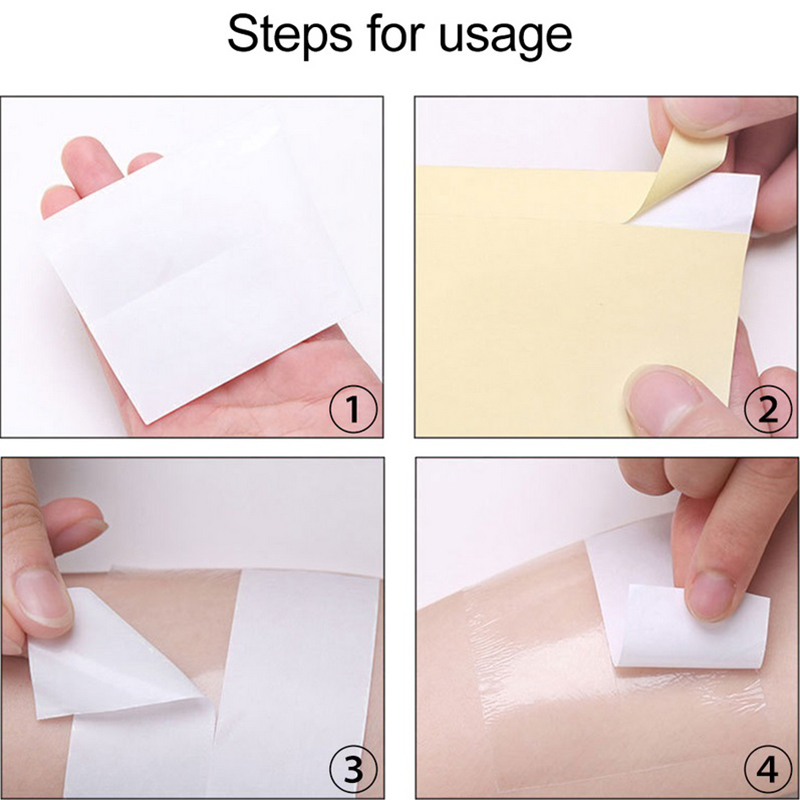 Steps for usage

1

2

3

4