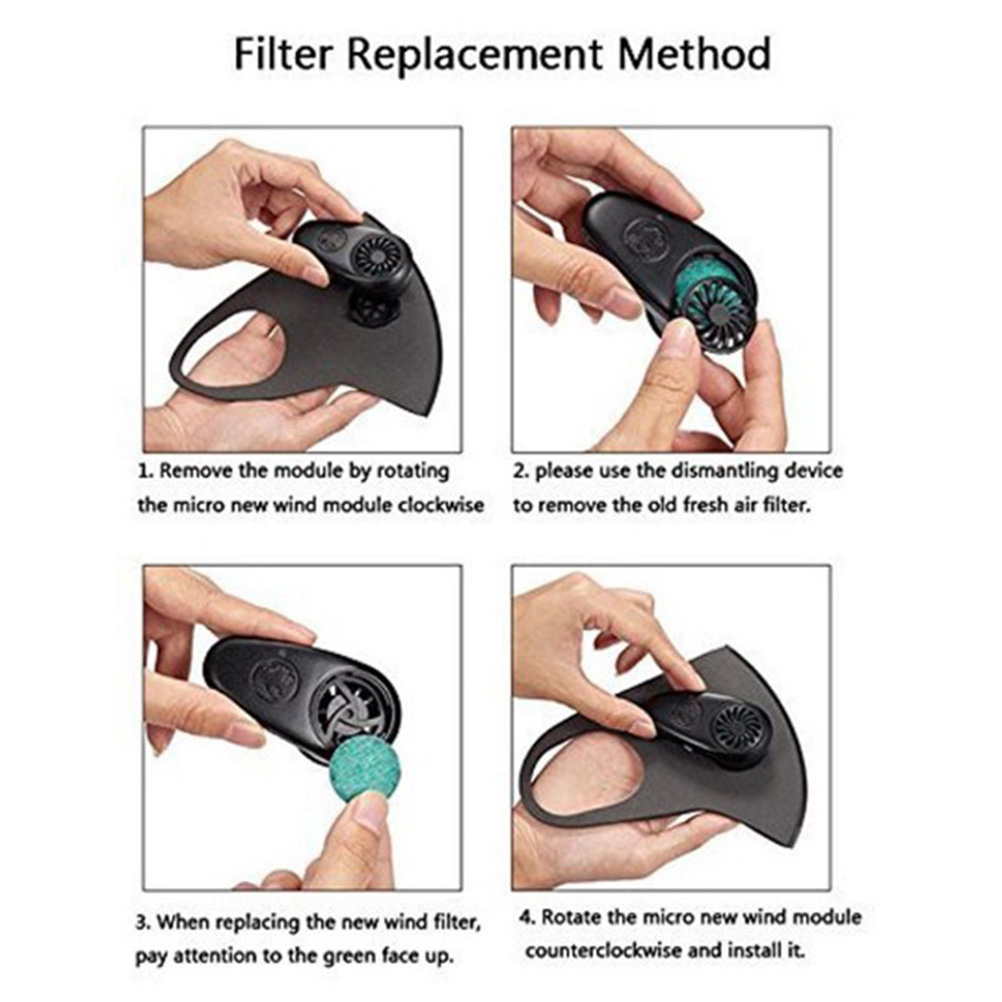 Filter Replacement Method

1. Remove the module by rotating the micro new wind module clockwise

2. please use the dismantling device to remove the old fresh air filter.

3. When replacing the new wind filter, pay attention to the green face up.

4. Rotate the micro new wind module counterclockwise and install it.