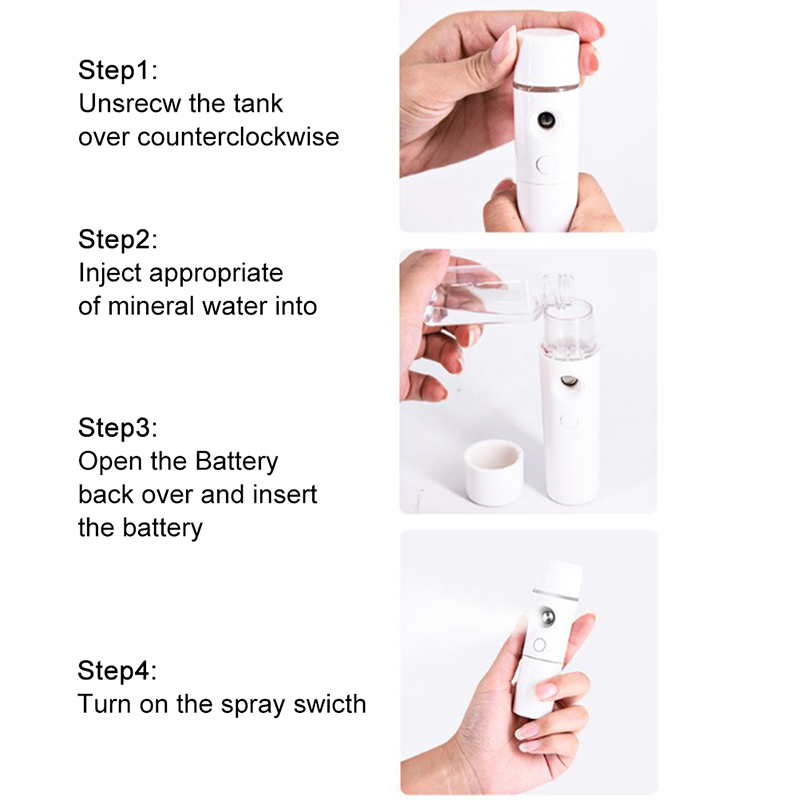 Step1:
Unsrecw the tank over counterclockwise

Step2:
Inject appropriate of mineral water into

Step3:
Open the Battery back over and insert the battery

Step4:
Turn on the spray swicth