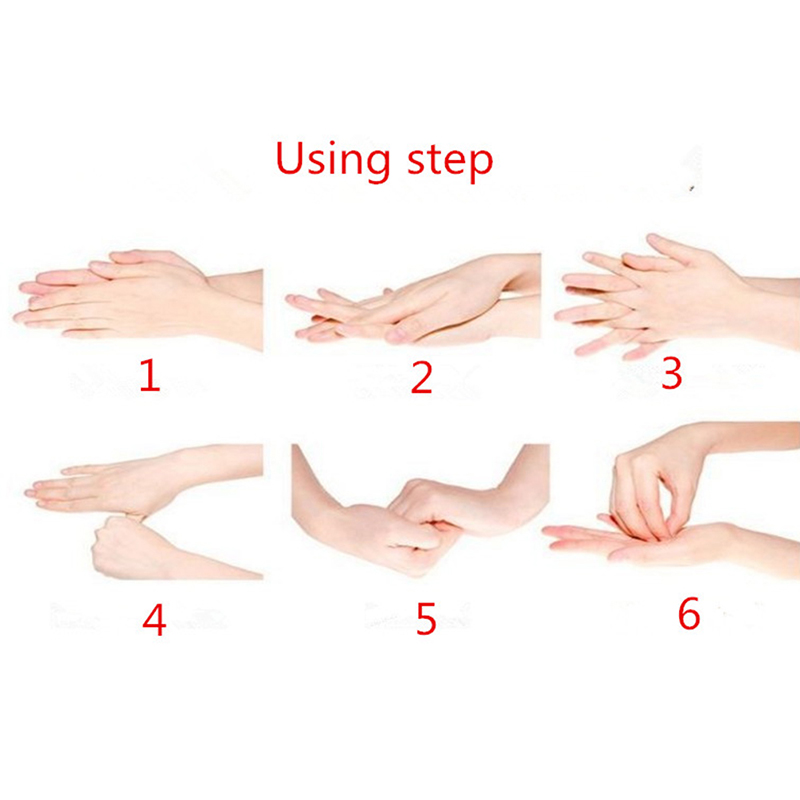 Using step

1

2

3

4

5

6