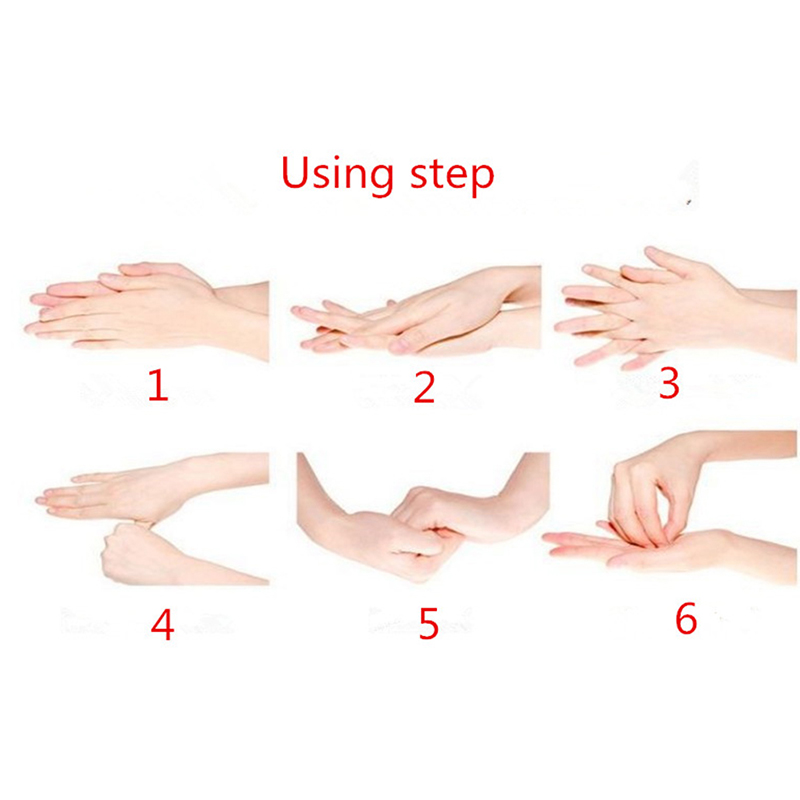 Using step

1

2

3

4

5

6