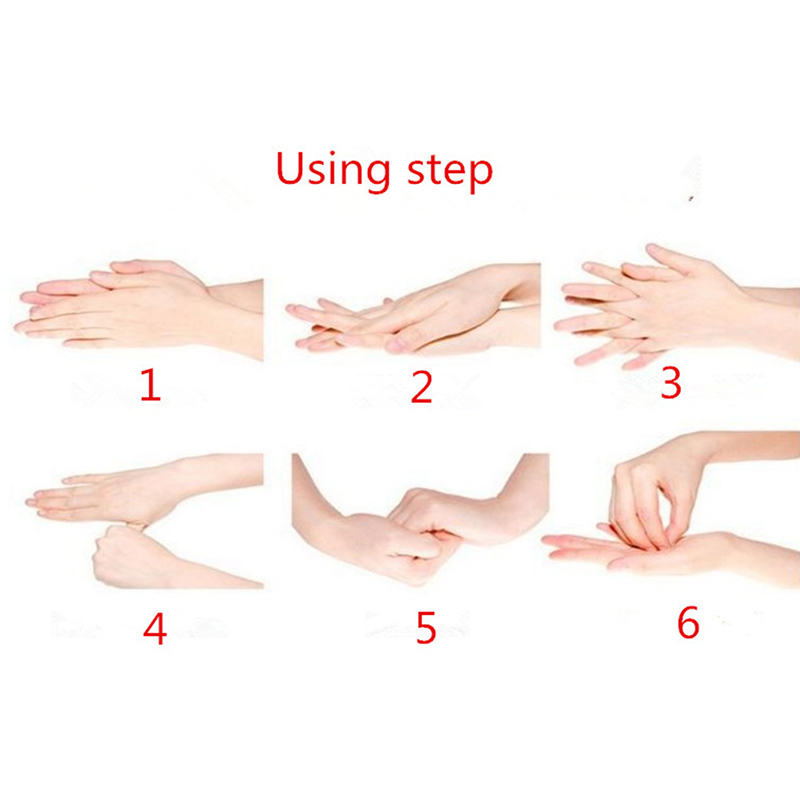 Using step

1

2

3

4

5

6