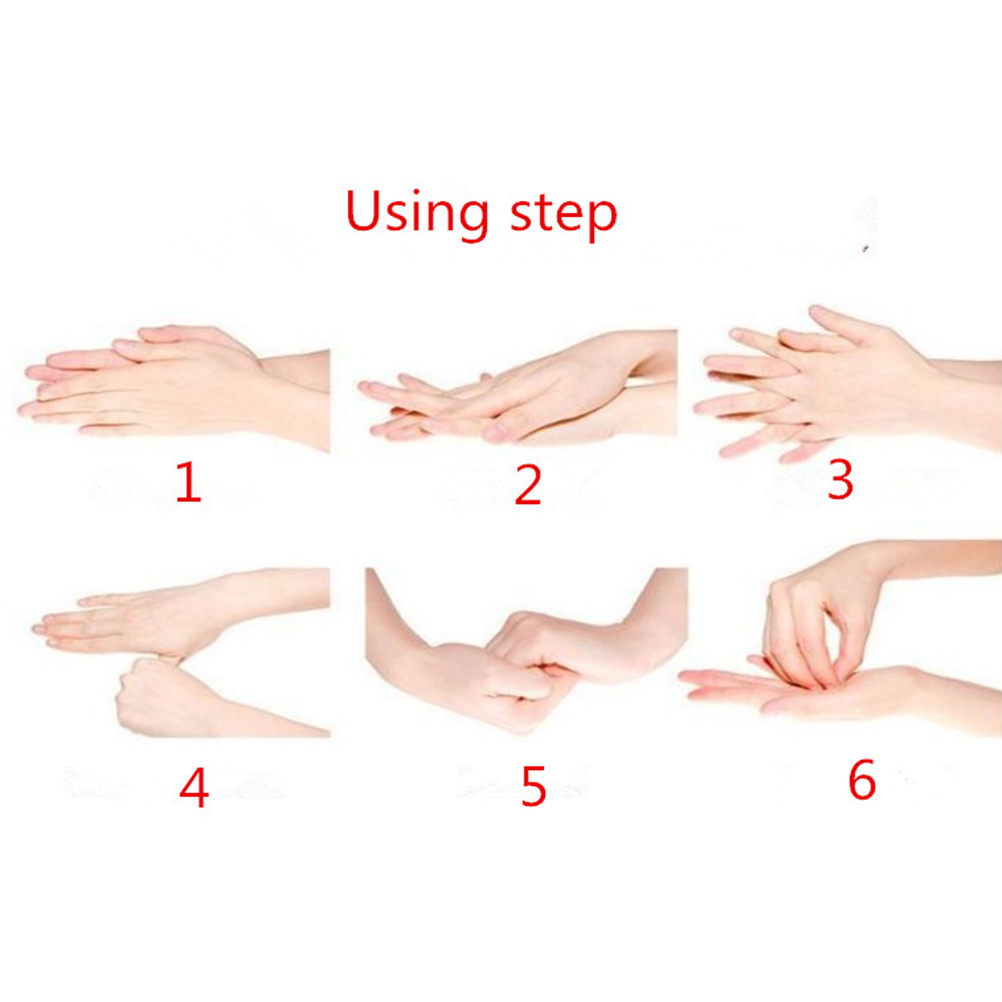 Using step

1

2

3

4

5

6