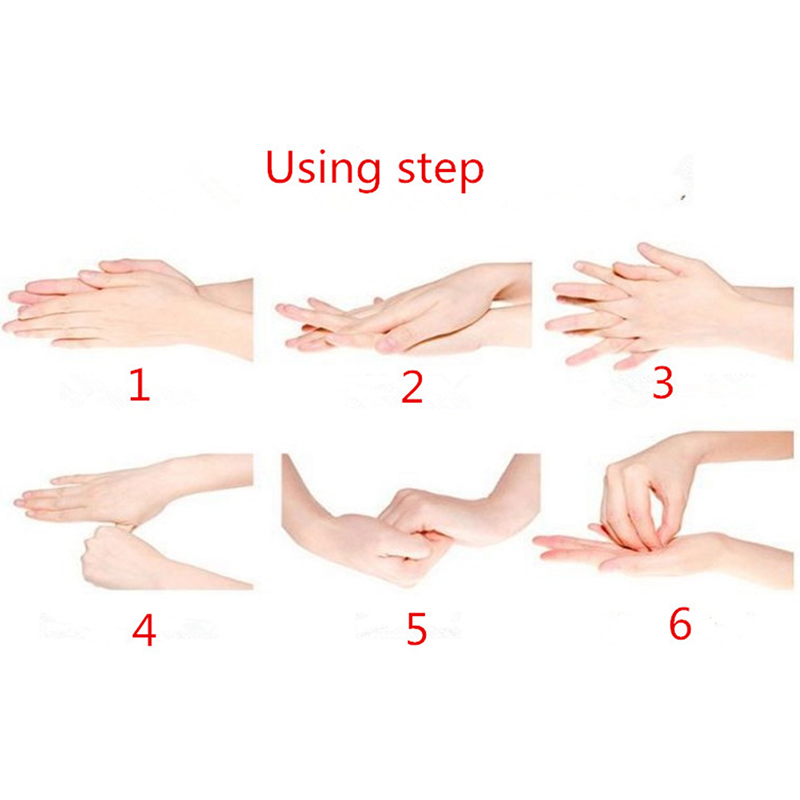 Using step

1

2

3

4

5

6