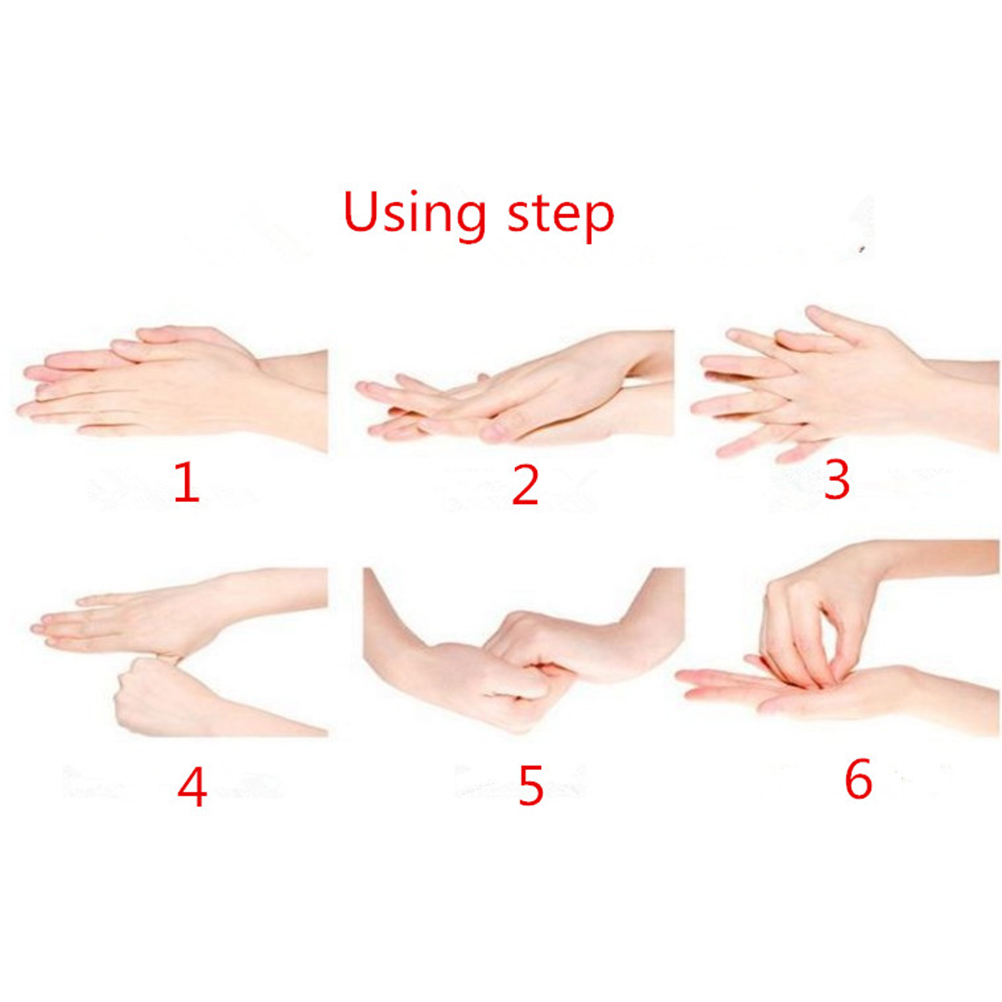 Using step

1

2

3

4

5

6