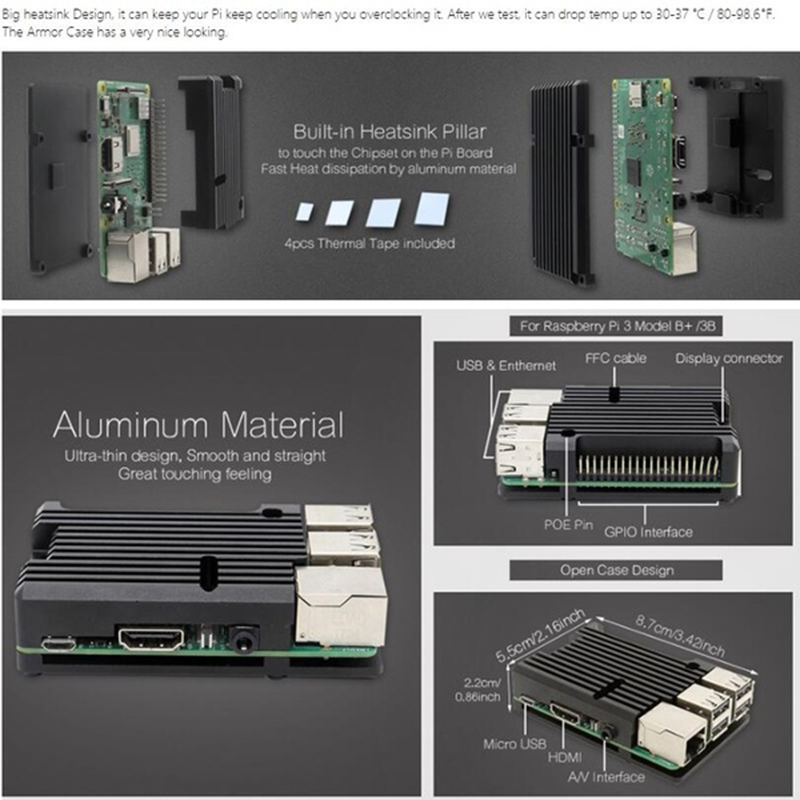 Big heatsink Design, it can keep your Pi keep cooling when you overclocking it. After we test, it can drop temp up to 30-37 °C / 80-98.6°F. The Armor Case has a very nice looking.

Built-in Heatsink Pillar
to touch the Chipset on the Pi Board
Fast Heat dissipation by aluminum material

4pcs Thermal Tape included

Aluminum Material
Ultra-thin design, Smooth and straight
Great touching feeling

For Raspberry Pi 3 Model B+ /3B

USB & Enthernet
FFC cable
Display connector
POE Pin
GPIO Interface

Open Case Design

5.5cm/2.16inch
8.7cm/3.42inch
2.2cm/ 0.86inch
Micro USB
HDMI
A/V Interface