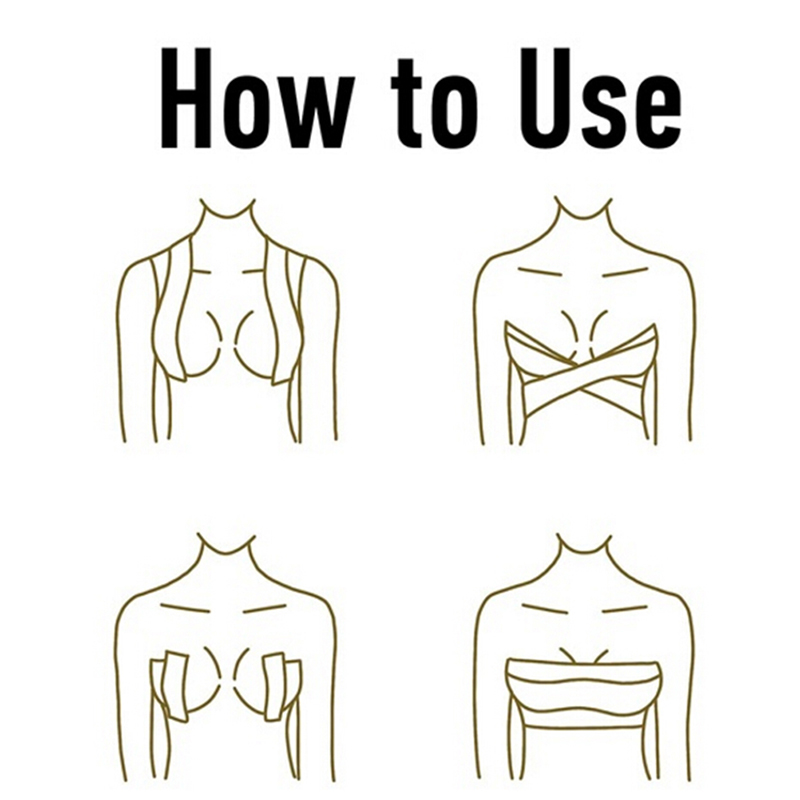 How to Use