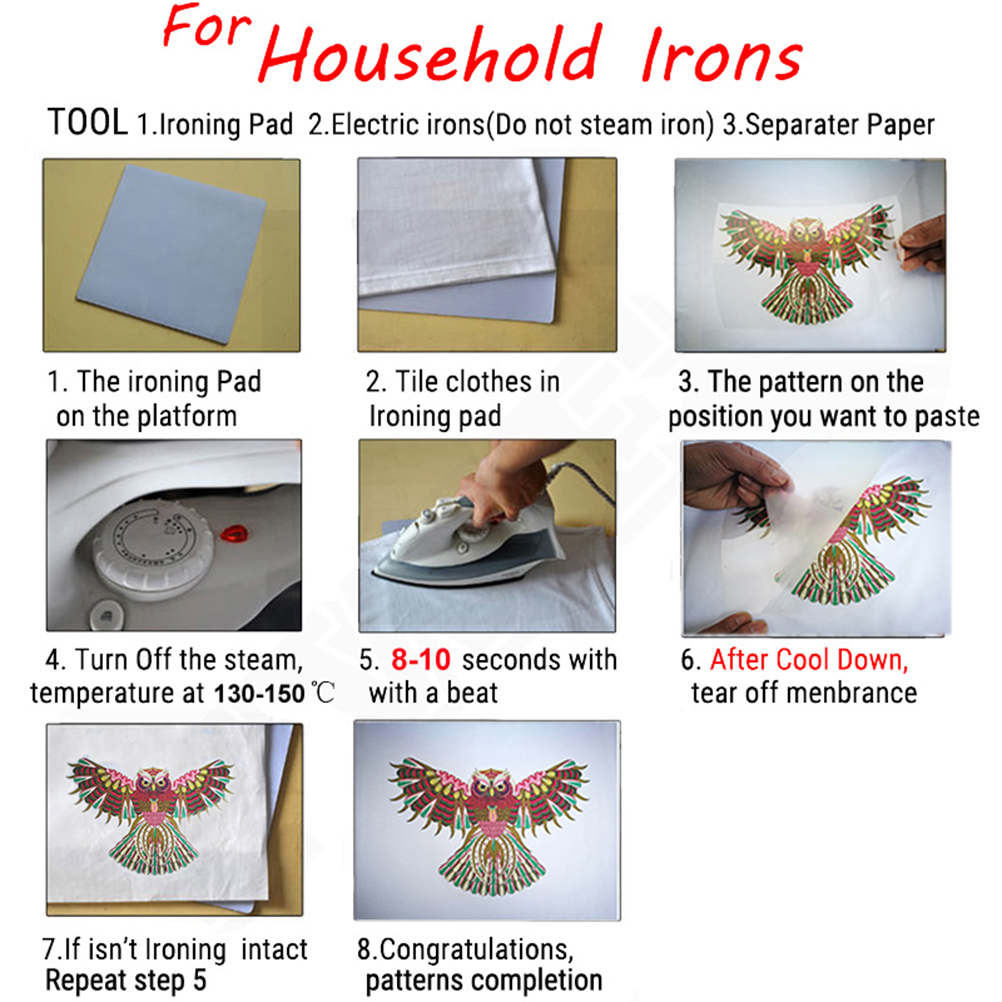 For Household Irons

TOOL 1.Ironing Pad 2.Electric irons(Do not steam iron) 3.Separater Paper

1. The ironing Pad on the platform

2. Tile clothes in Ironing pad

3. The pattern on the position you want to paste

4. Turn Off the steam, temperature at 130-150 ℃

5. 8-10 seconds with with a beat

6. After Cool Down, tear off menbrance

7.If isn't Ironing intact Repeat step 5

8.Congratulations, patterns completion