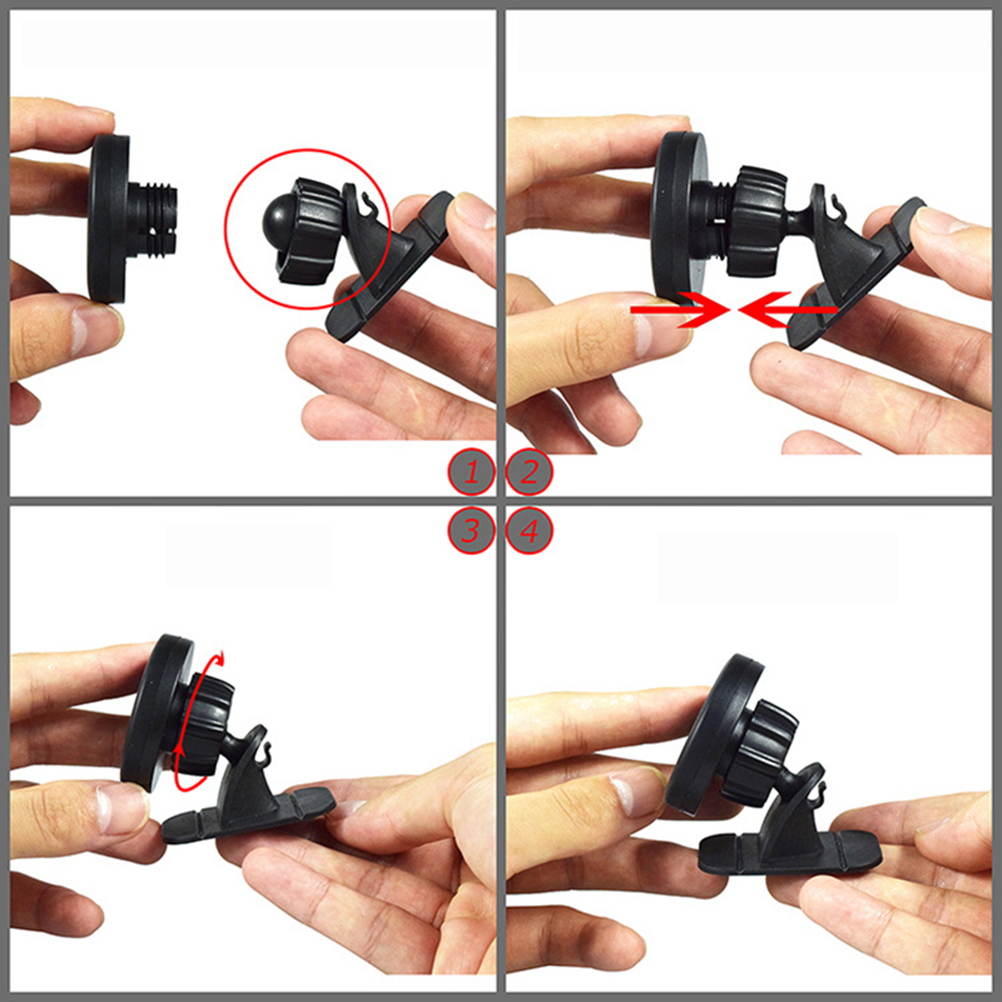 1
2
3
4