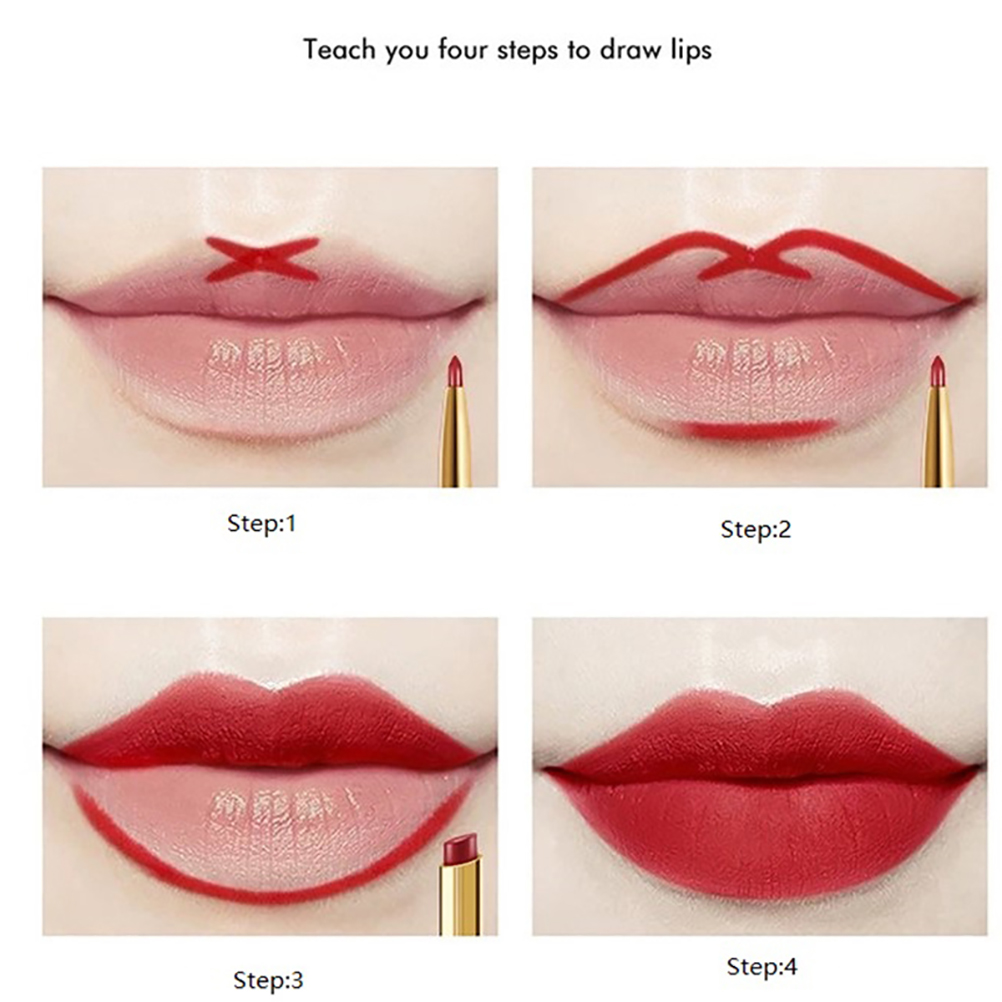 Teach you four steps to draw lips

Step:1

Step:2

Step:3

Step:4