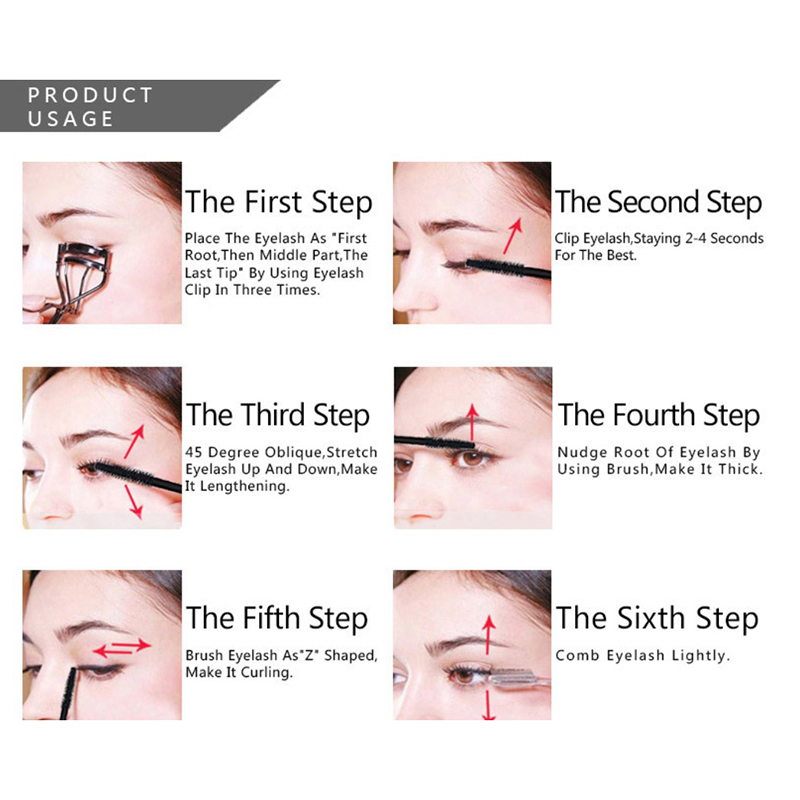 PRODUCT USAGE

The First Step

Place The Eyelash As "First Root,Then Middle Part,The Last Tip" By Using Eyelash Clip In Three Times.

The Second Step

Clip Eyelash,Staying 2-4 Seconds For The Best.

The Third Step

45 Degree Oblique,Stretch Eyelash Up And Down,Make It Lengthening.

The Fourth Step

Nudge Root Of Eyelash By Using Brush,Make It Thick.

The Fifth Step

Brush Eyelash As"Z" Shaped, Make It Curling.

The Sixth Step

Comb Eyelash Lightly.