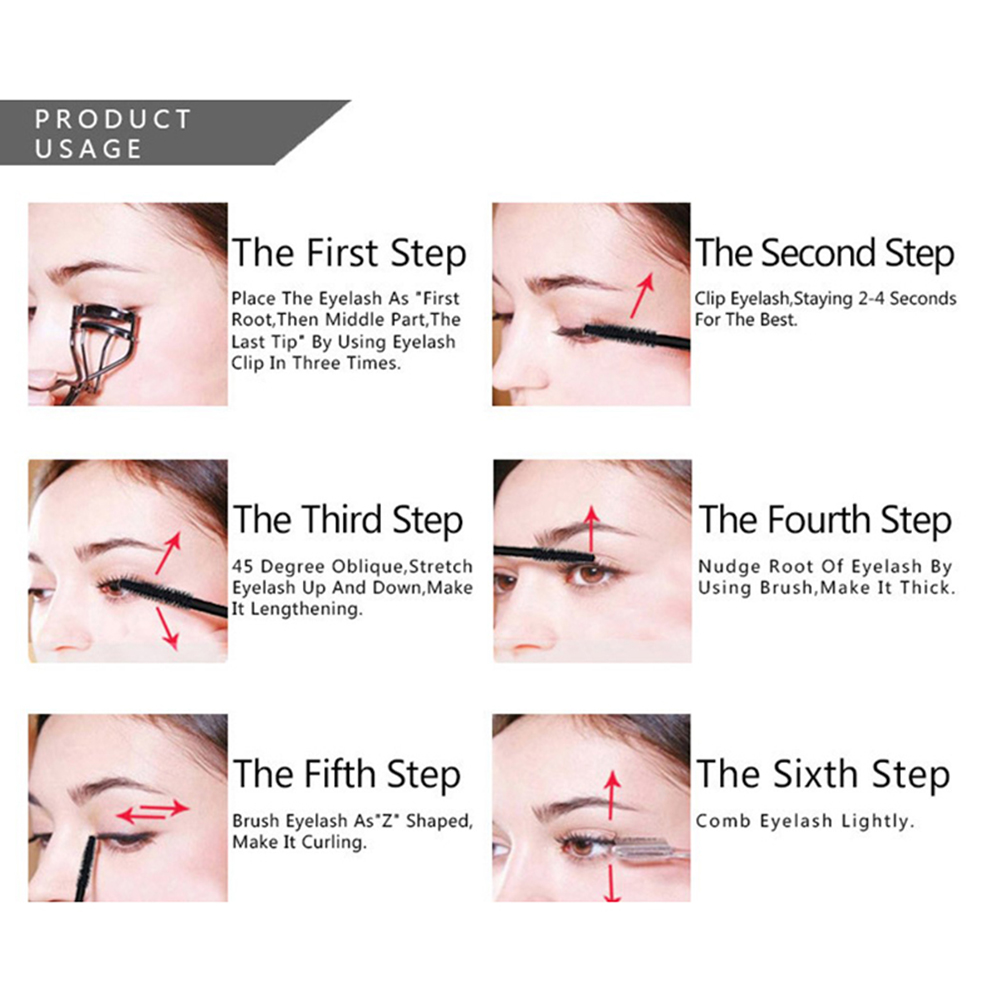 PRODUCT USAGE

The First Step

Place The Eyelash As "First Root,Then Middle Part,The Last Tip" By Using Eyelash Clip In Three Times.

The Second Step

Clip Eyelash,Staying 2-4 Seconds For The Best.

The Third Step

45 Degree Oblique,Stretch Eyelash Up And Down,Make It Lengthening.

The Fourth Step

Nudge Root Of Eyelash By Using Brush,Make It Thick.

The Fifth Step

Brush Eyelash As"Z" Shaped, Make It Curling.

The Sixth Step

Comb Eyelash Lightly.