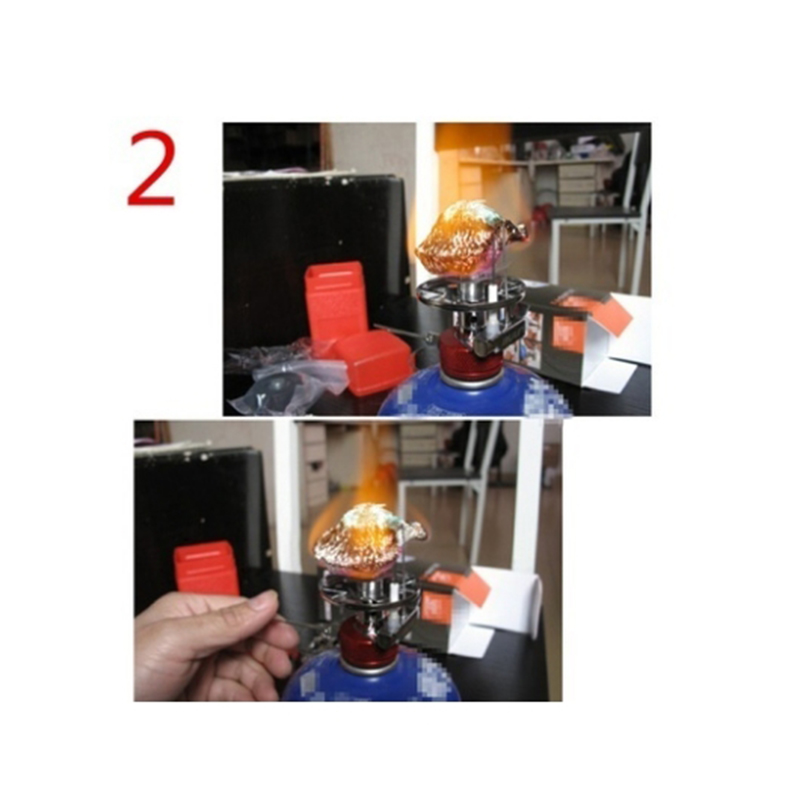 2