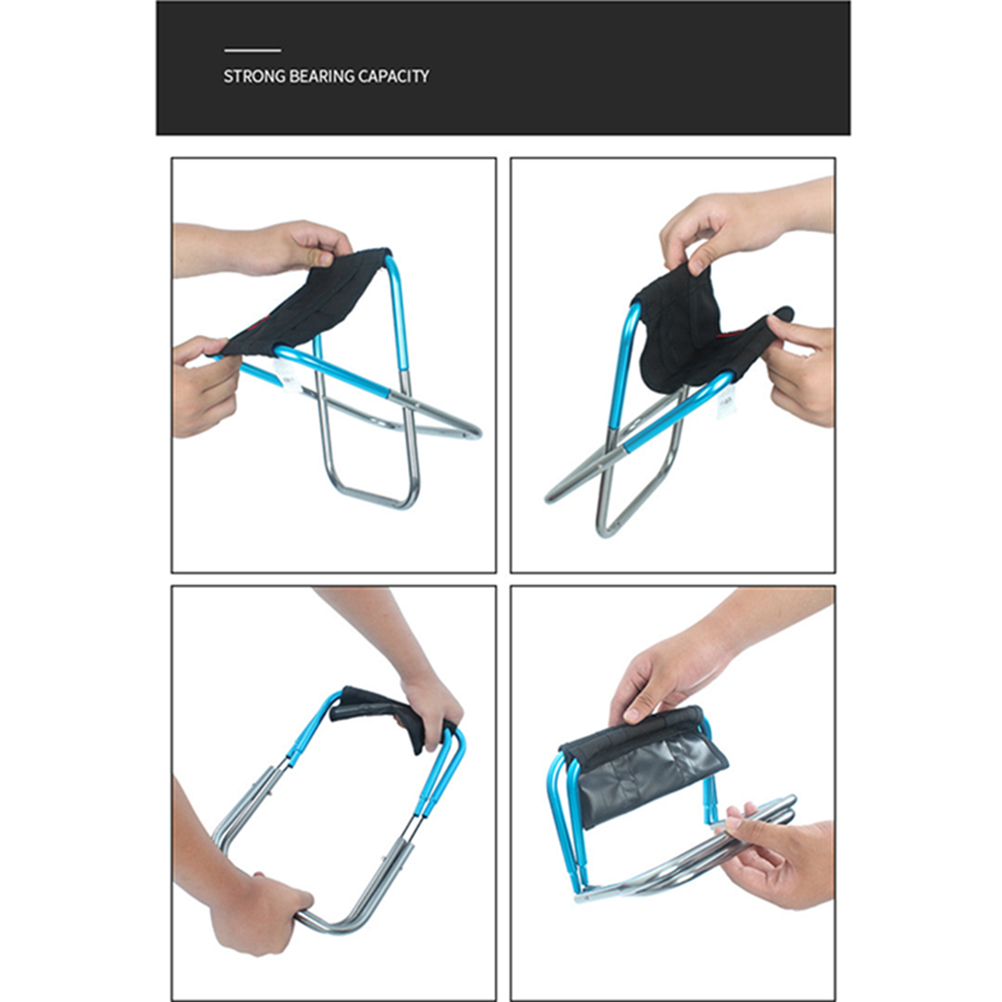 STRONG BEARING CAPACITY