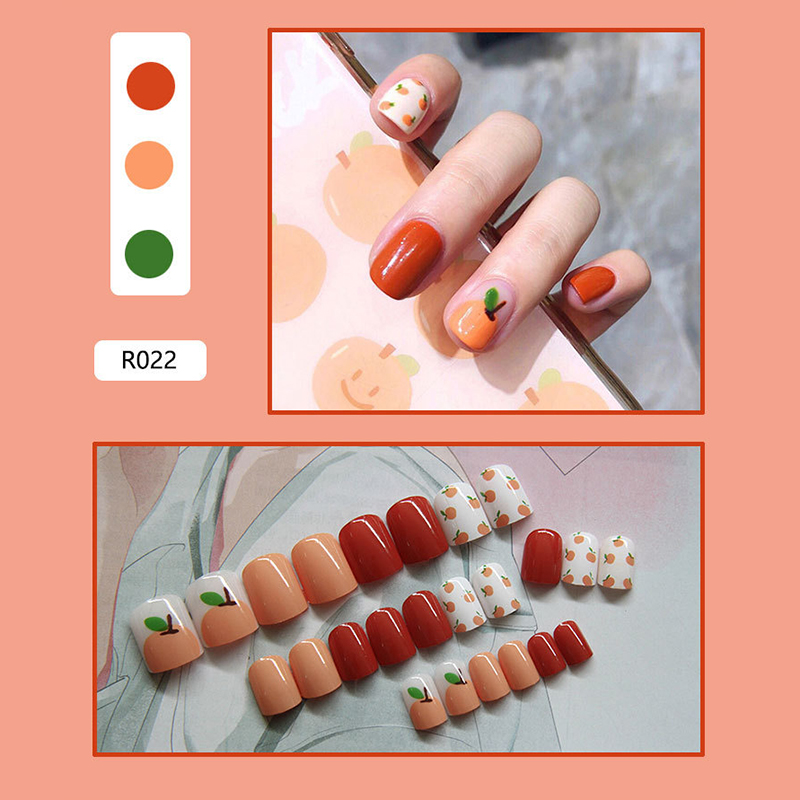 R022