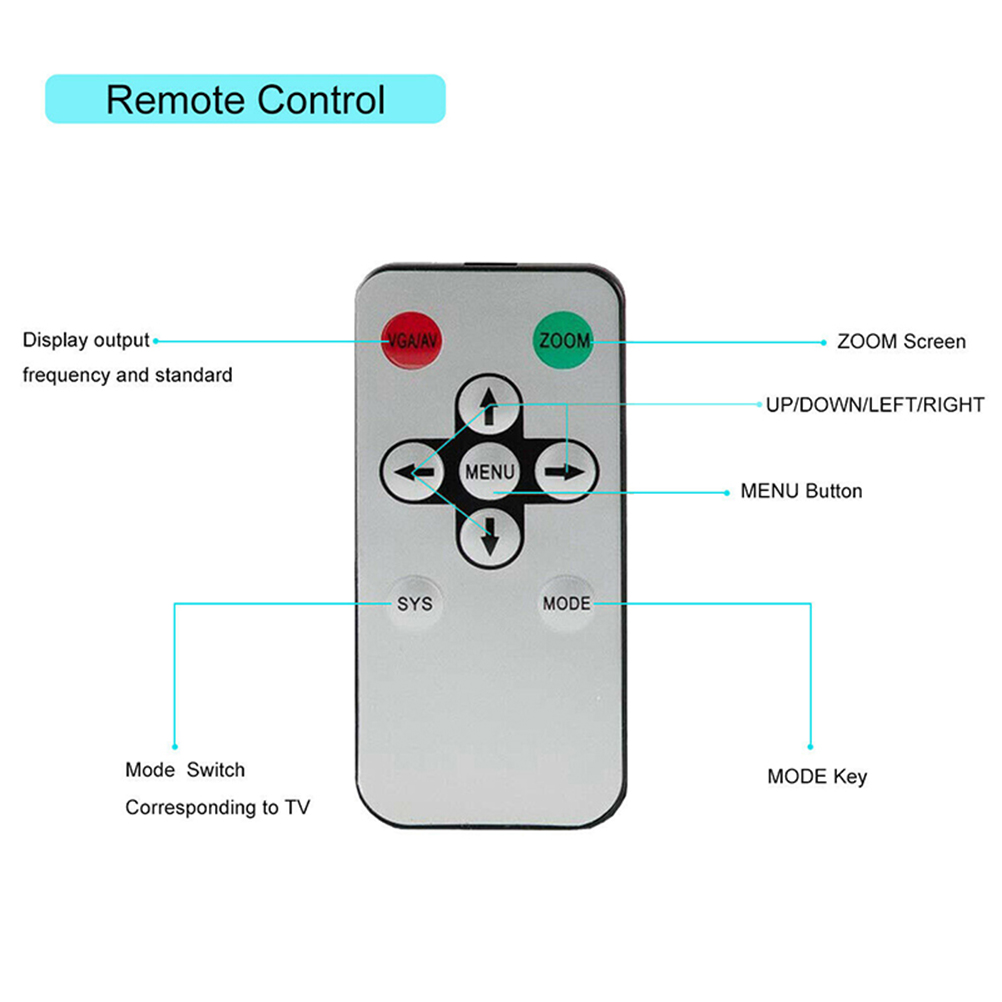 Remote Control

Display output frequency and standard

VGA/AV

ZOOM

ZOOM Screen

UP/DOWN/LEFT/RIGHT

MENU

MENU Button

SYS

MODE

Mode Switch Corresponding to TV

MODE Key