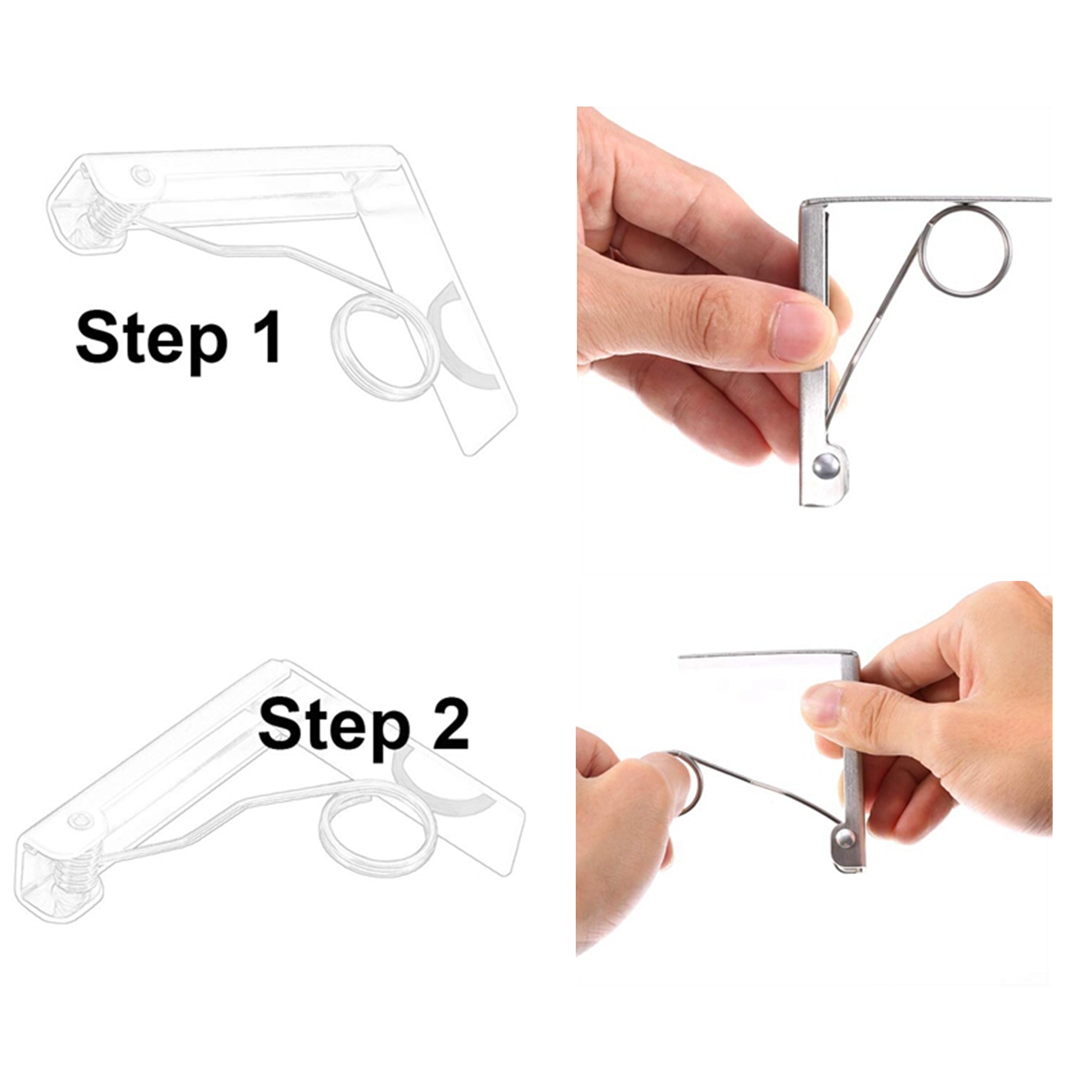 Step 1

Step 2