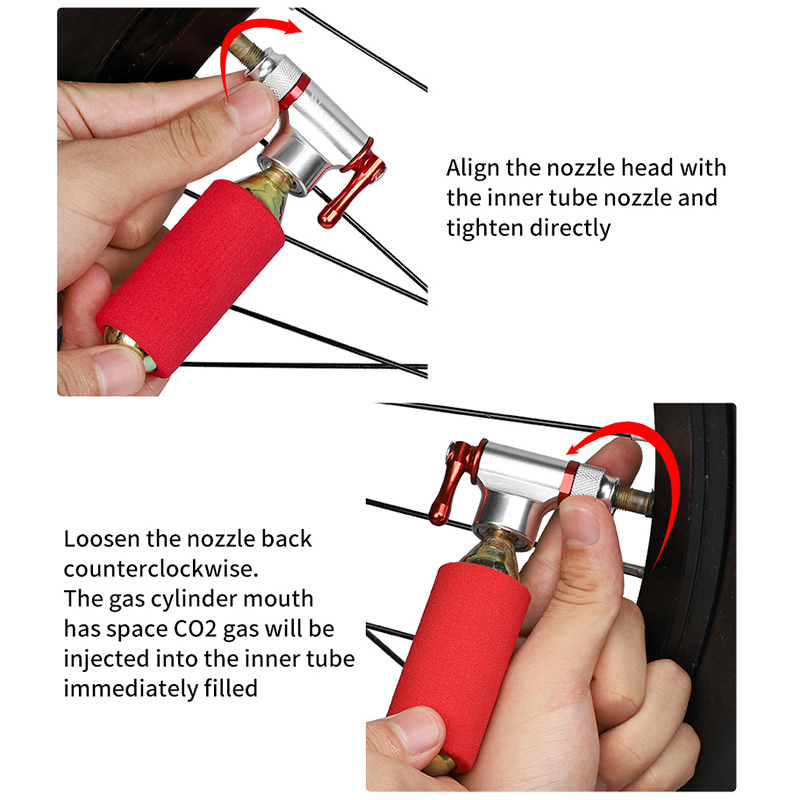 Align the nozzle head with the inner tube nozzle and tighten directly

Loosen the nozzle back counterclockwise.
The gas cylinder mouth has space CO2 gas will be injected into the inner tube immediately filled