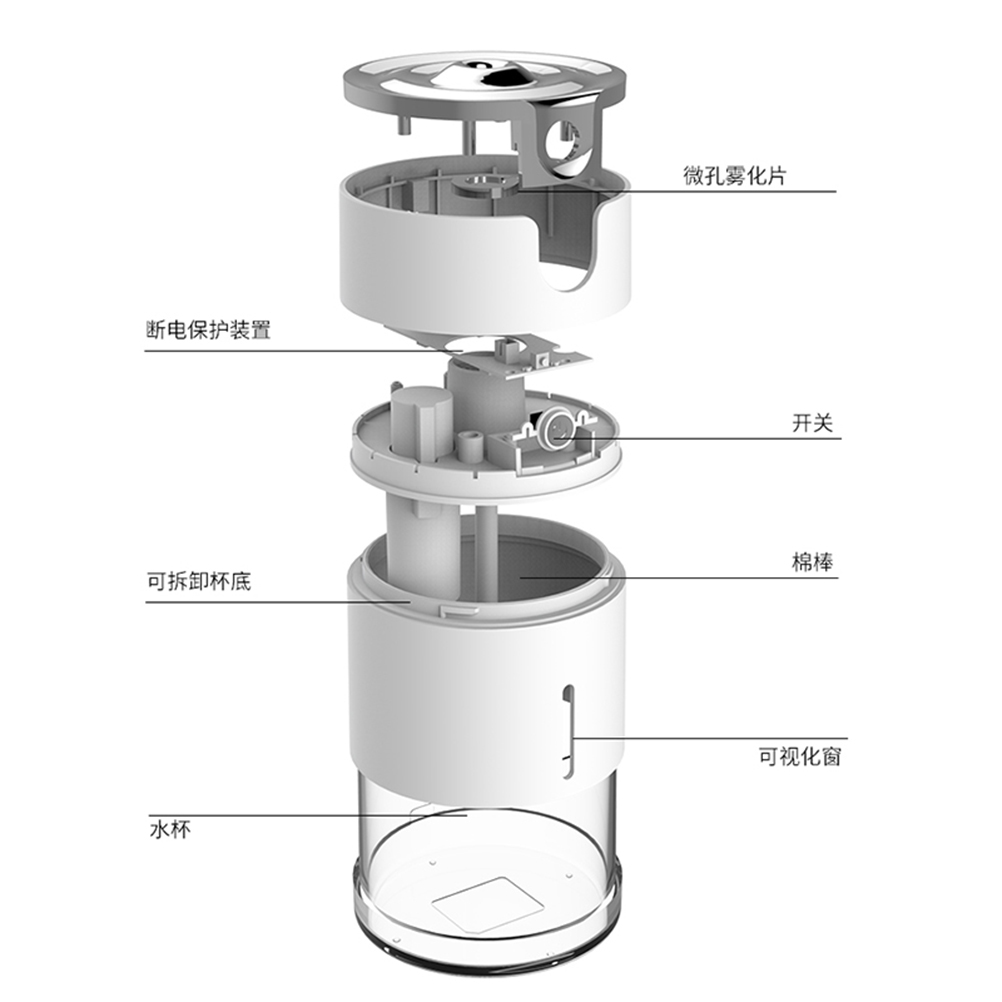 微孔雾化片

断电保护装置

开关

可拆卸杯底

棉棒

可视化窗

水杯