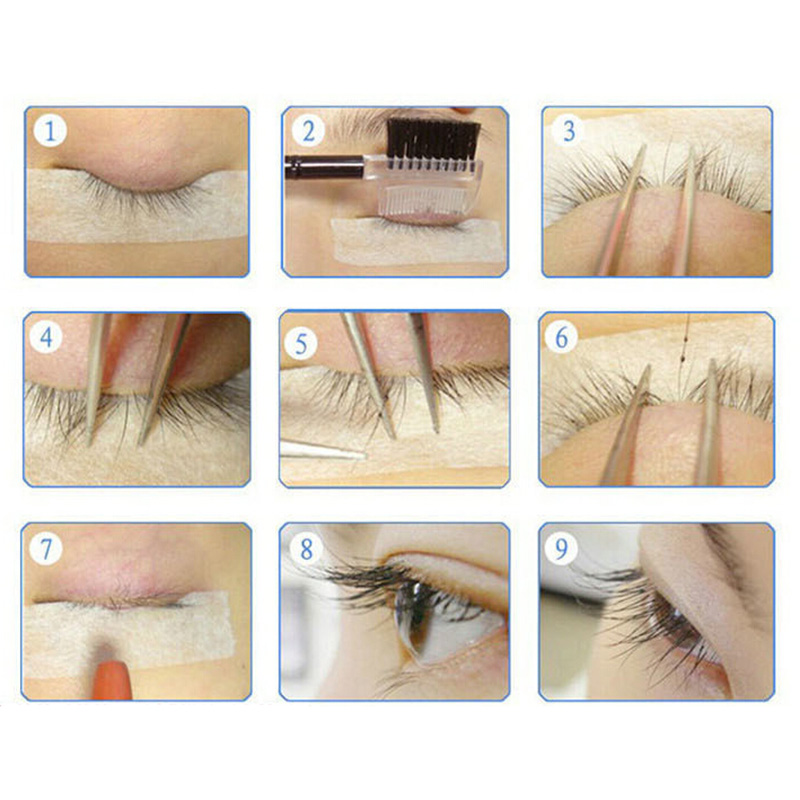 1
2
3
4
5
6
7
8
9