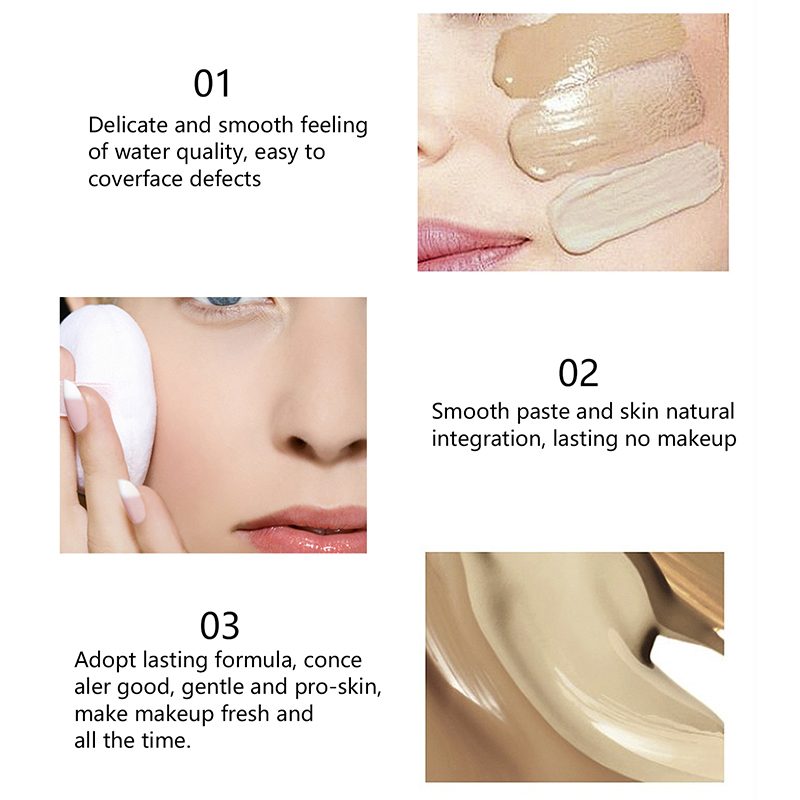 01

Delicate and smooth feeling of water quality, easy to coverface defects

02

Smooth paste and skin natural integration, lasting no makeup

03

Adopt lasting formula, conce aler good, gentle and pro-skin, make makeup fresh and all the time.