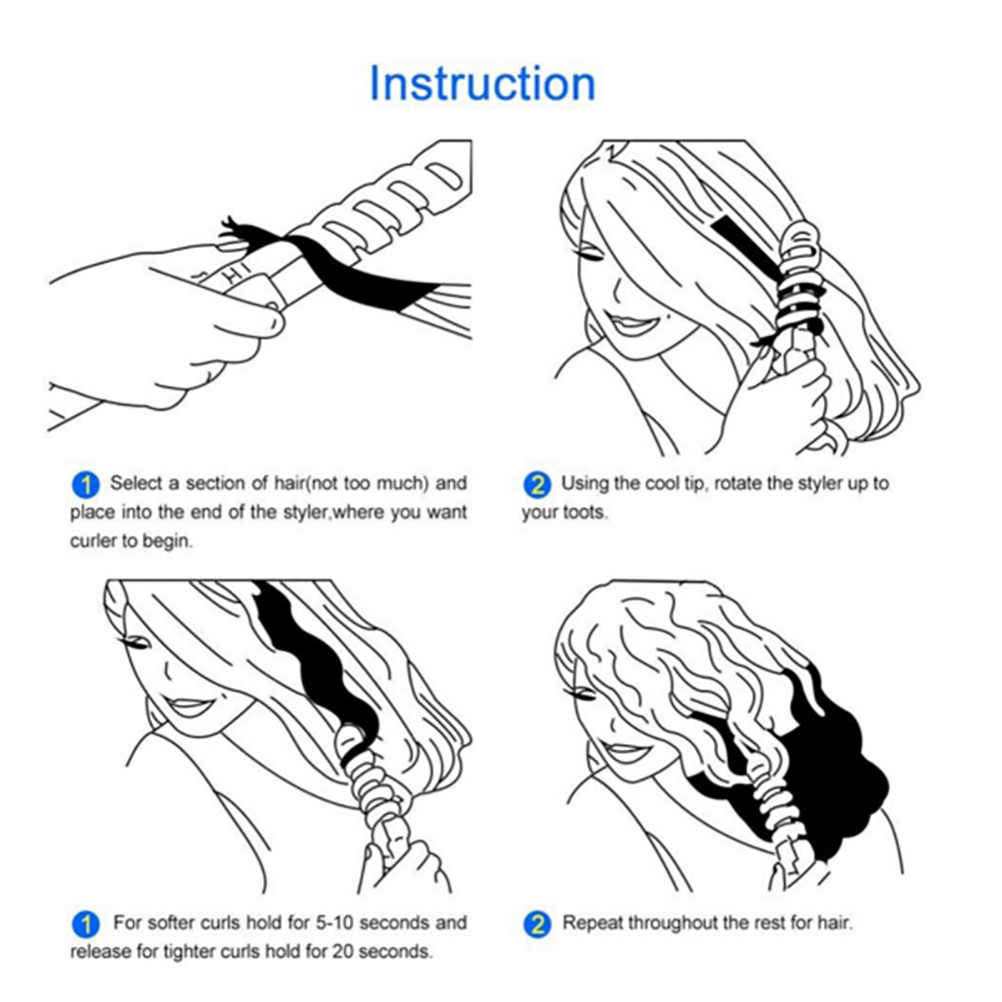 Instruction

HI

1 Select a section of hair(not too much) and place into the end of the styler,where you want curler to begin.

2 Using the cool tip, rotate the styler up to your toots.

1 For softer curls hold for 5-10 seconds and release for tighter curls hold for 20 seconds.

2 Repeat throughout the rest for hair.